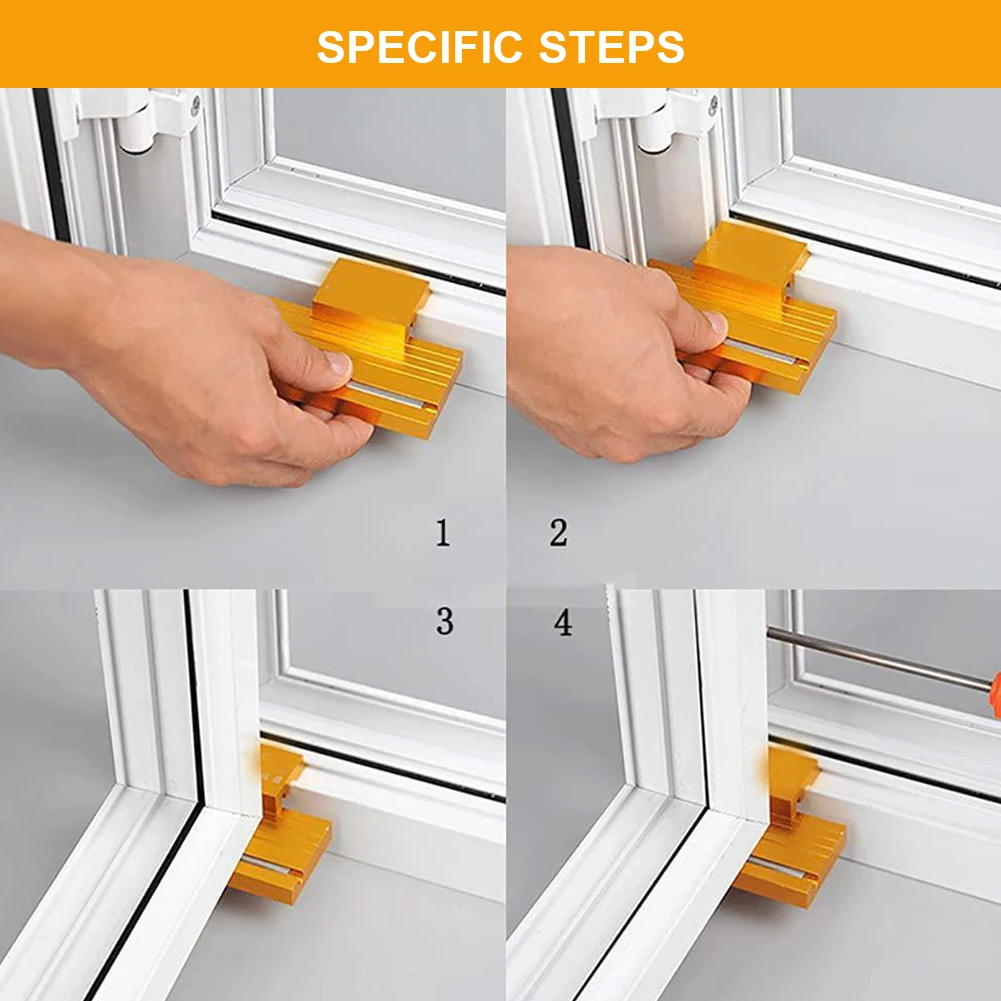 SPECIFIC STEPS

1

2

3

4