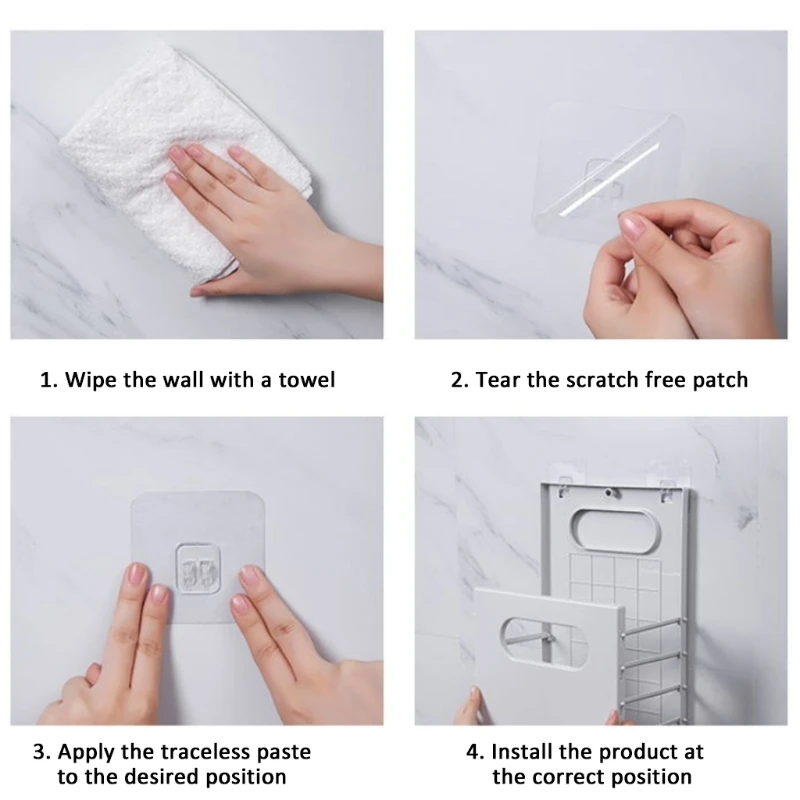 1. Wipe the wall with a towel

2. Tear the scratch free patch

3. Apply the traceless paste to the desired position

4. Install the product at the correct position