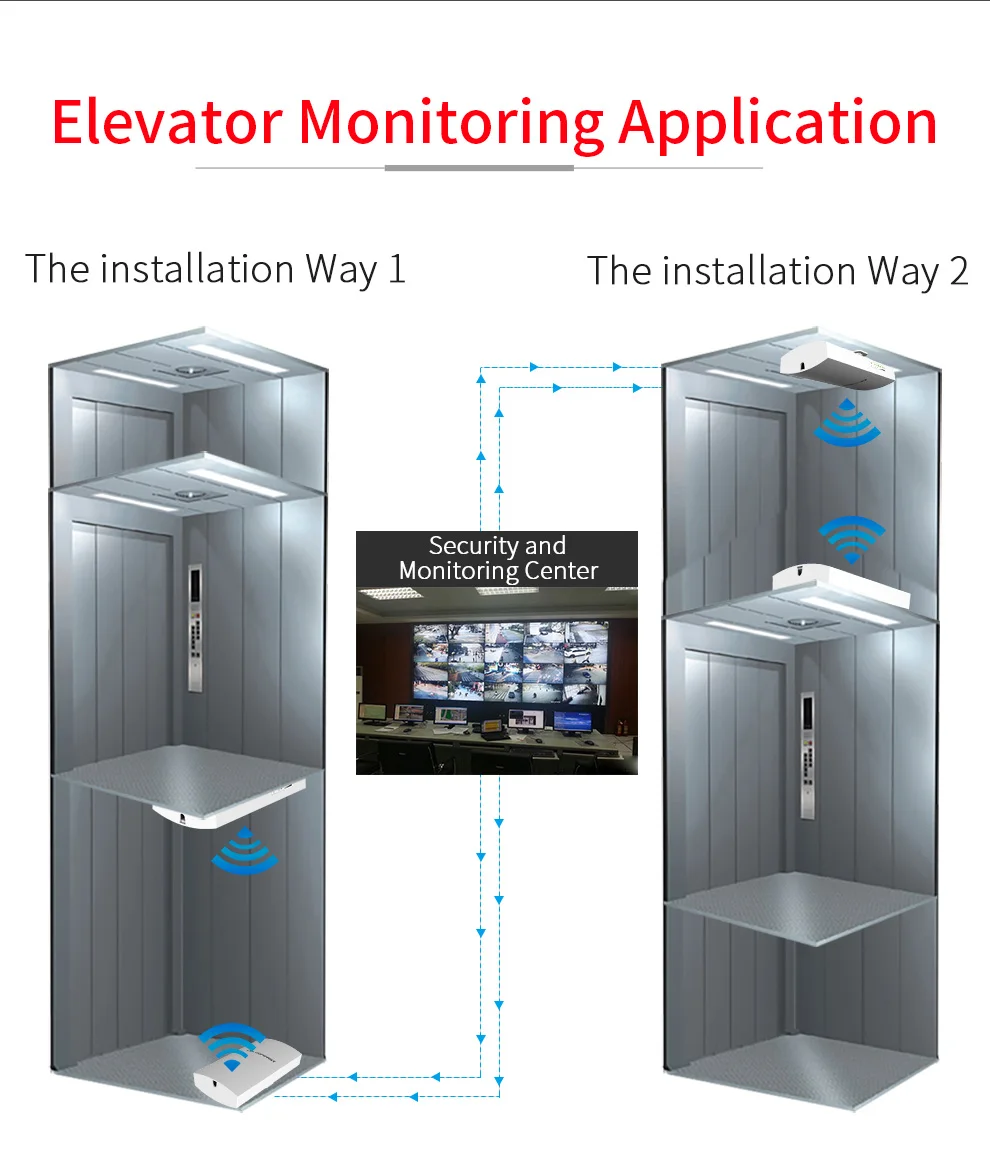 Elevator Monitoring Application

The installation Way 1

The installation Way 2

Security and Monitoring Center