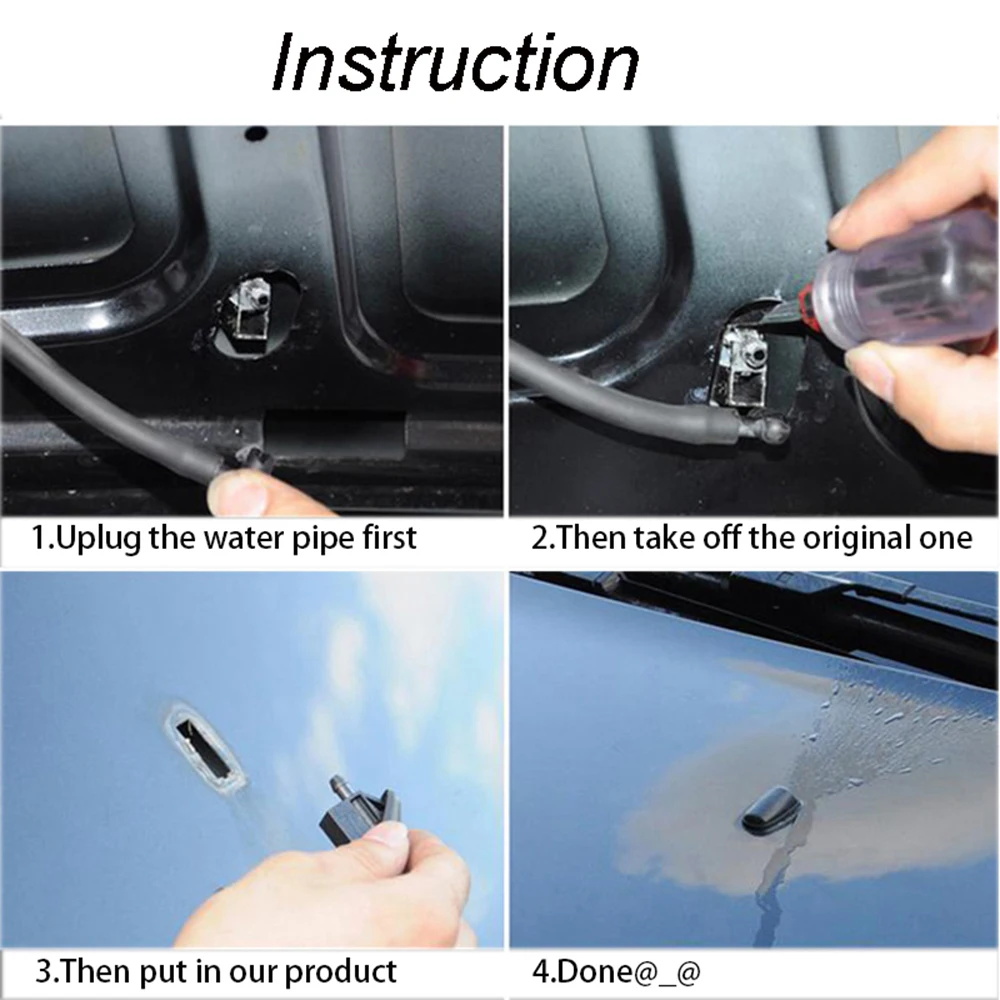 Instruction

1.Uplug the water pipe first

2.Then take off the original one

3.Then put in our product

4.Done@_@