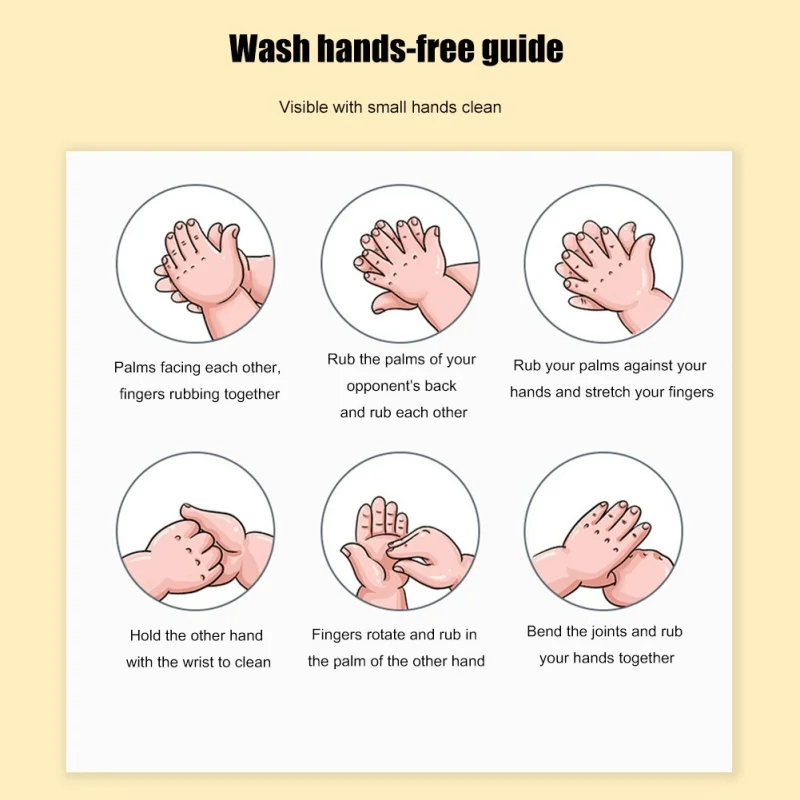 Wash hands-free guide

Visible with small hands clean

Palms facing each other, fingers rubbing together

Rub the palms of your opponent's back and rub each other

Rub your palms against your hands and stretch your fingers

Hold the other hand with the wrist to clean

Fingers rotate and rub in the palm of the other hand

Bend the joints and rub your hands together