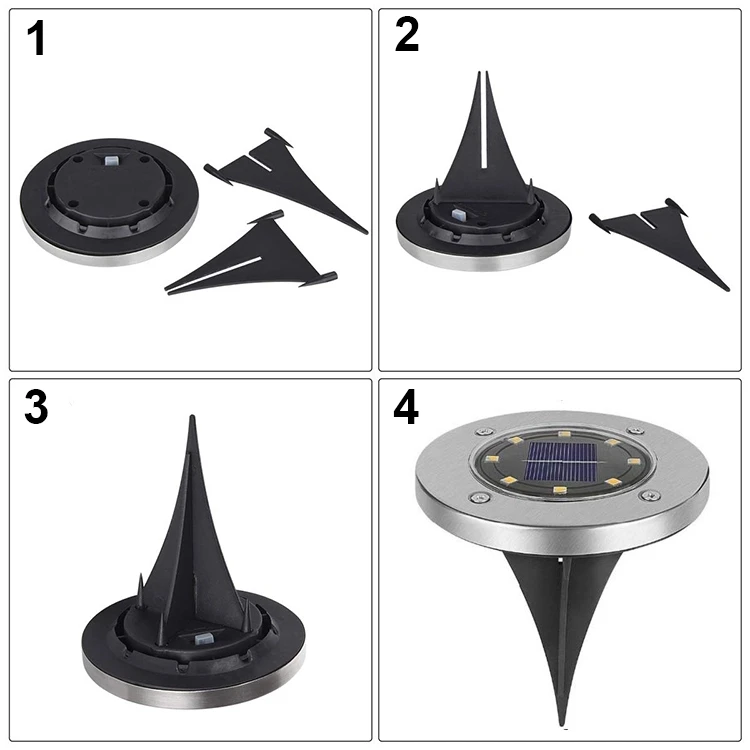 1

2

3

4