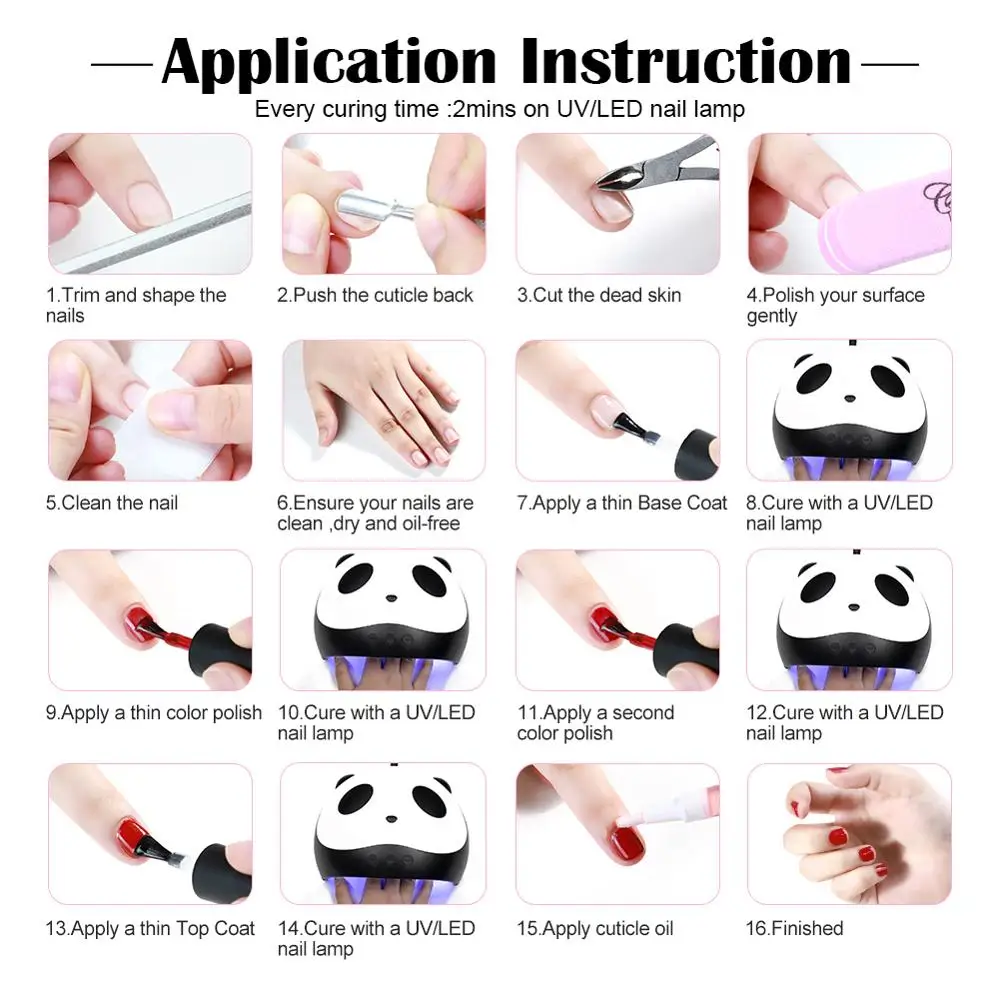 Application Instruction

Every curing time :2mins on UV/LED nail lamp

1.Trim and shape the nails

2.Push the cuticle back

3.Cut the dead skin

4.Polish your surface gently

5.Clean the nail

6.Ensure your nails are clean ,dry and oil-free

7.Apply a thin Base Coat

8.Cure with a UV/LED nail lamp

9.Apply a thin color polish

10.Cure with a UV/LED nail lamp

11.Apply a second color polish

12.Cure with a UV/LED nail lamp

13.Apply a thin Top Coat

14.Cure with a UV/LED nail lamp

15.Apply cuticle oil

16.Finished