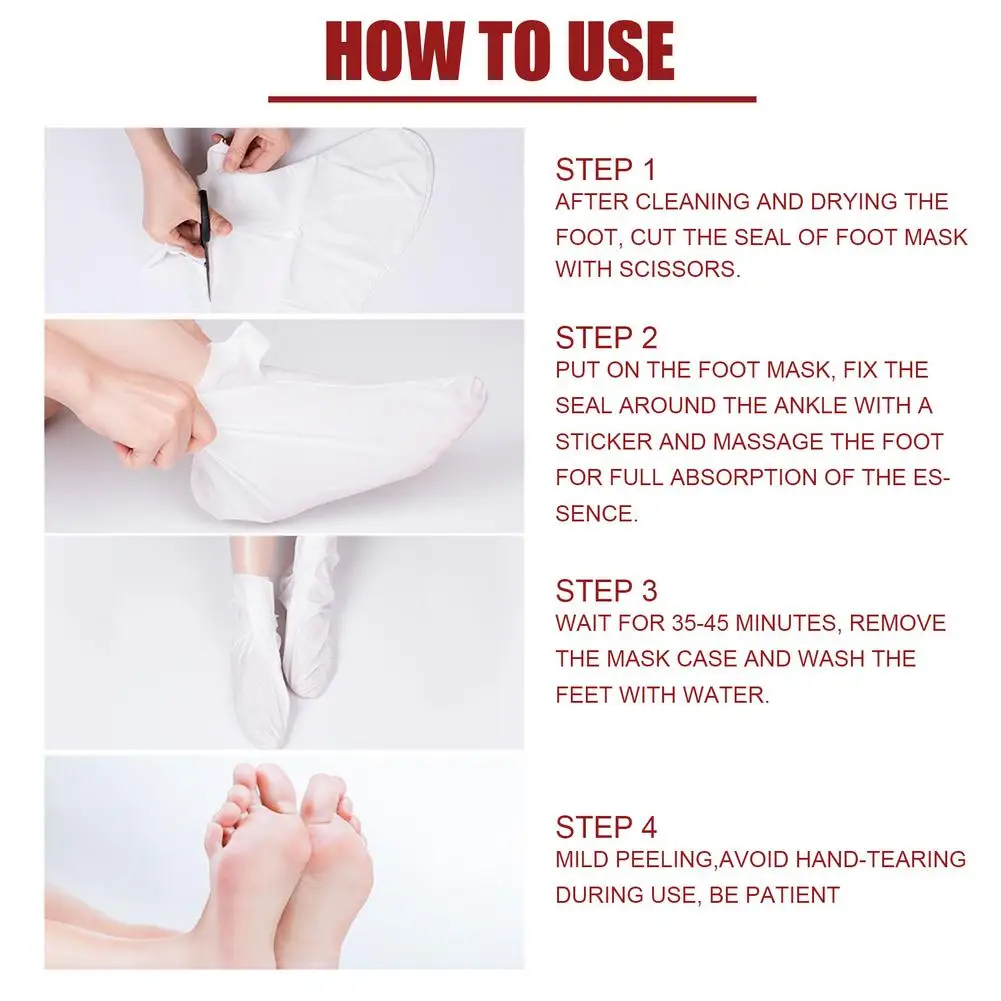 HOW TO USE

STEP 1
AFTER CLEANING AND DRYING THE FOOT, CUT THE SEAL OF FOOT MASK WITH SCISSORS.

STEP 2
PUT ON THE FOOT MASK, FIX THE SEAL AROUND THE ANKLE WITH A STICKER AND MASSAGE THE FOOT FOR FULL ABSORPTION OF THE ESSENCE.

STEP 3
WAIT FOR 35-45 MINUTES, REMOVE THE MASK CASE AND WASH THE FEET WITH WATER.

STEP 4
MILD PEELING,AVOID HAND-TEARING DURING USE, BE PATIENT