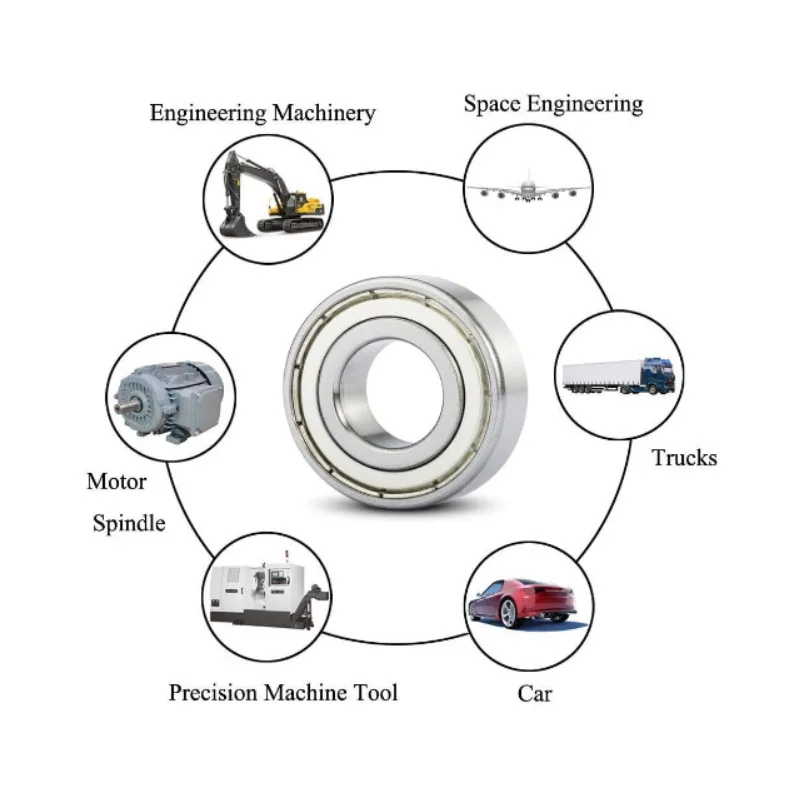 Engineering Machinery

Space Engineering

Motor

Spindle

Trucks

Precision Machine Tool

Car