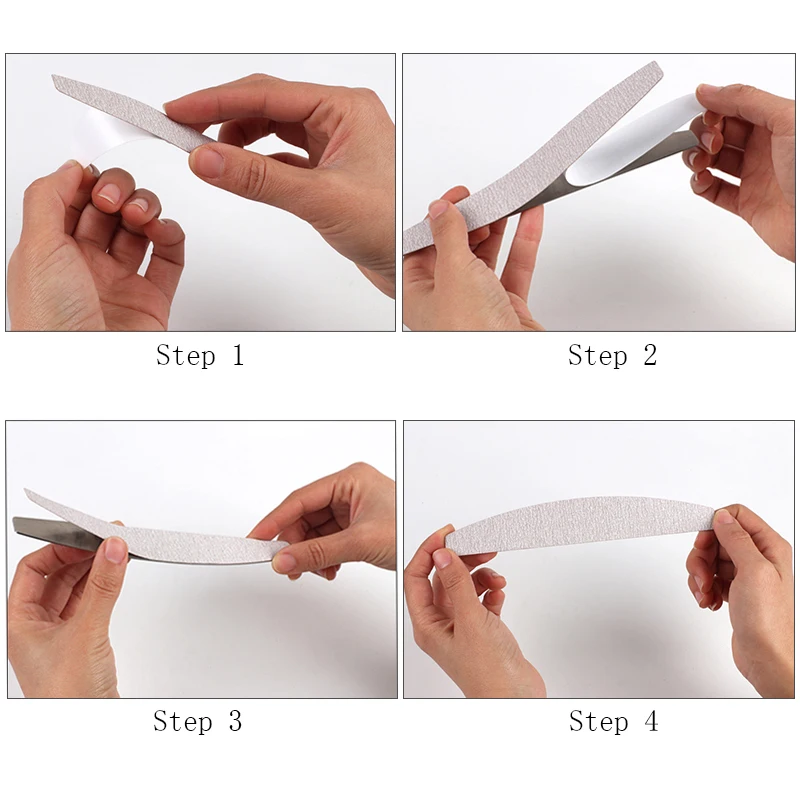 Step 1

Step 2

Step 3

Step 4