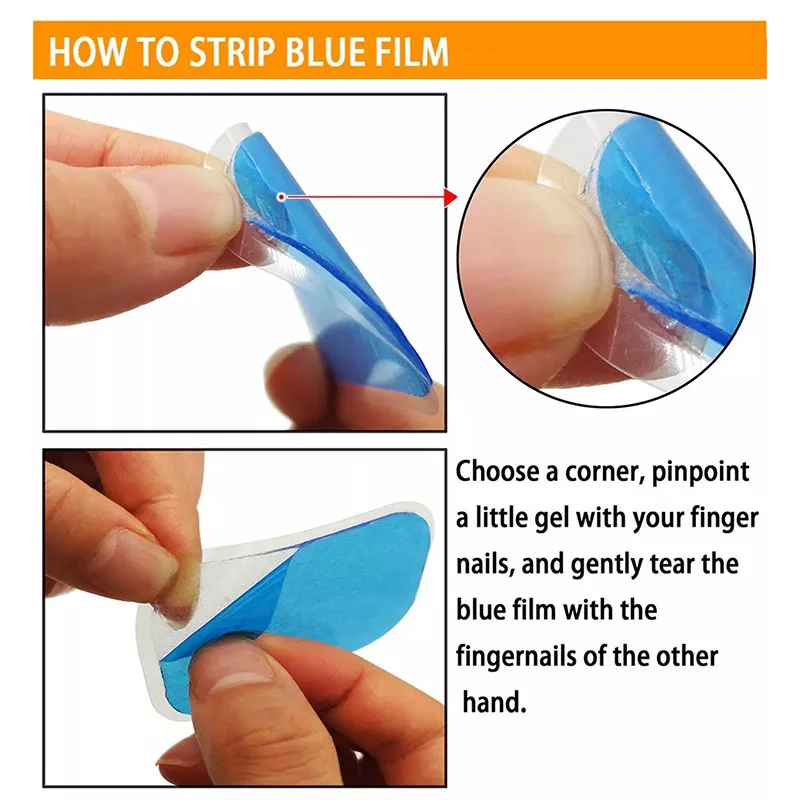 HOW TO STRIP BLUE FILM

Choose a corner, pinpoint a little gel with your finger nails, and gently tear the blue film with the fingernails of the other hand.