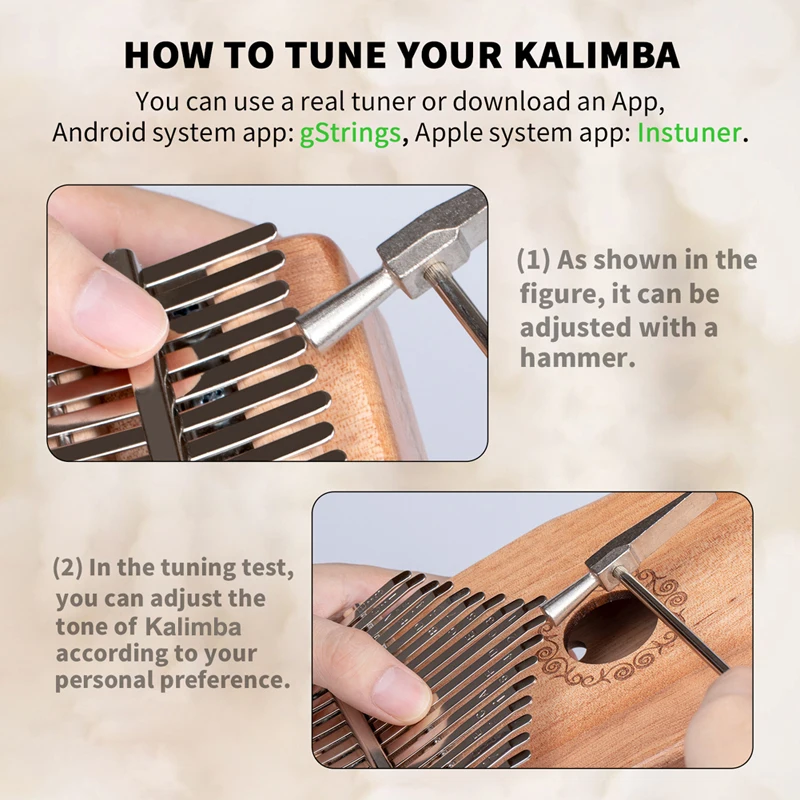 HOW TO TUNE YOUR KALIMBA

You can use a real tuner or download an App, Android system app: gStrings, Apple system app: Instuner.

(1) As shown in the figure, it can be adjusted with a hammer.

(2) In the tuning test, you can adjust the tone of Kalimba according to your personal preference.