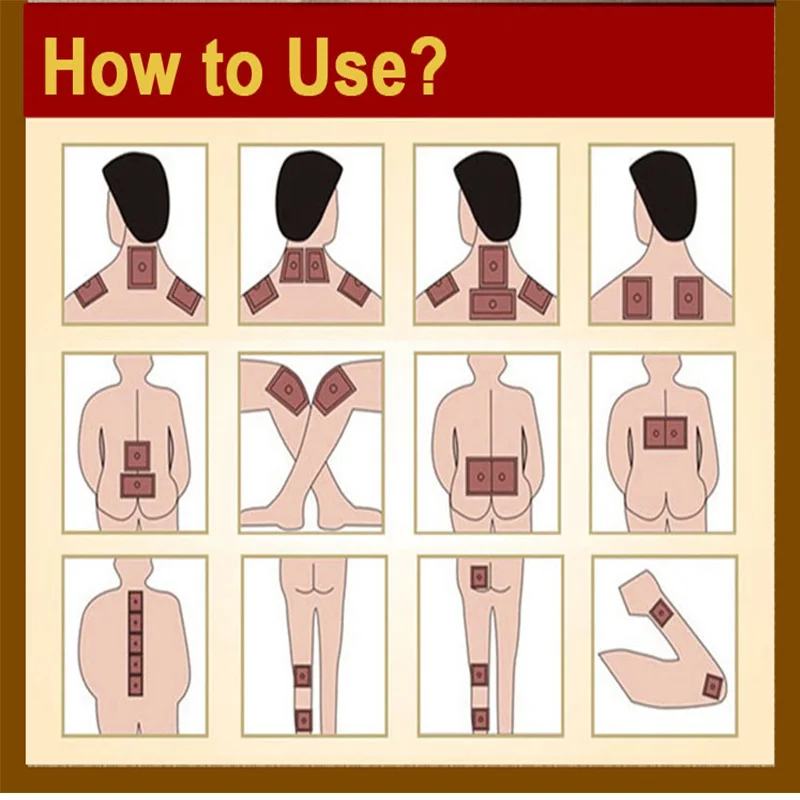 How to Use?