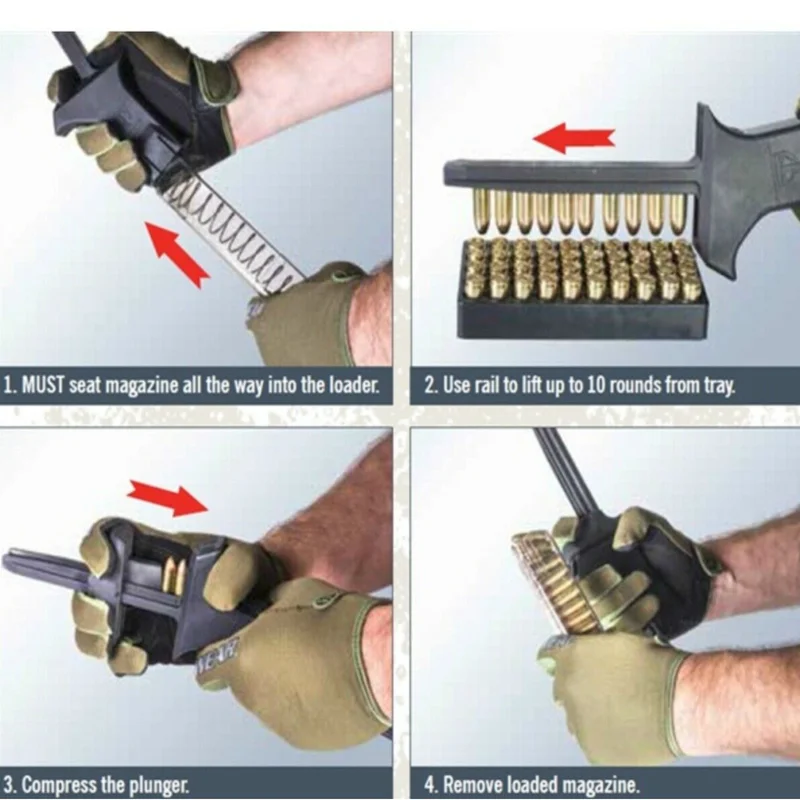 1. MUST seat magazine all the way into the loader.

2. Use rail to lift up to 10 rounds from tray.

3. Compress the plunger.

4. Remove loaded magazine.