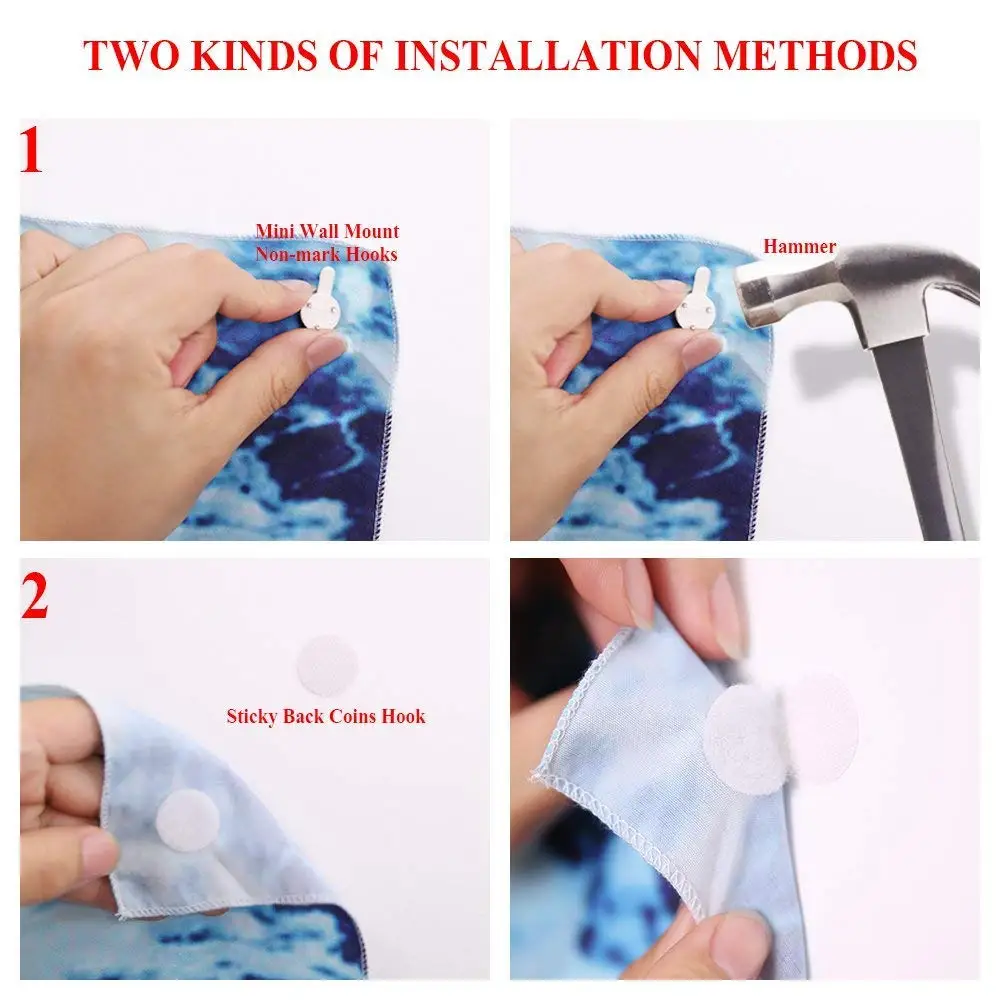 TWO KINDS OF INSTALLATION METHODS

1

Mini Wall Mount
Non-mark Hooks

Hammer

2

Sticky Back Coins Hook