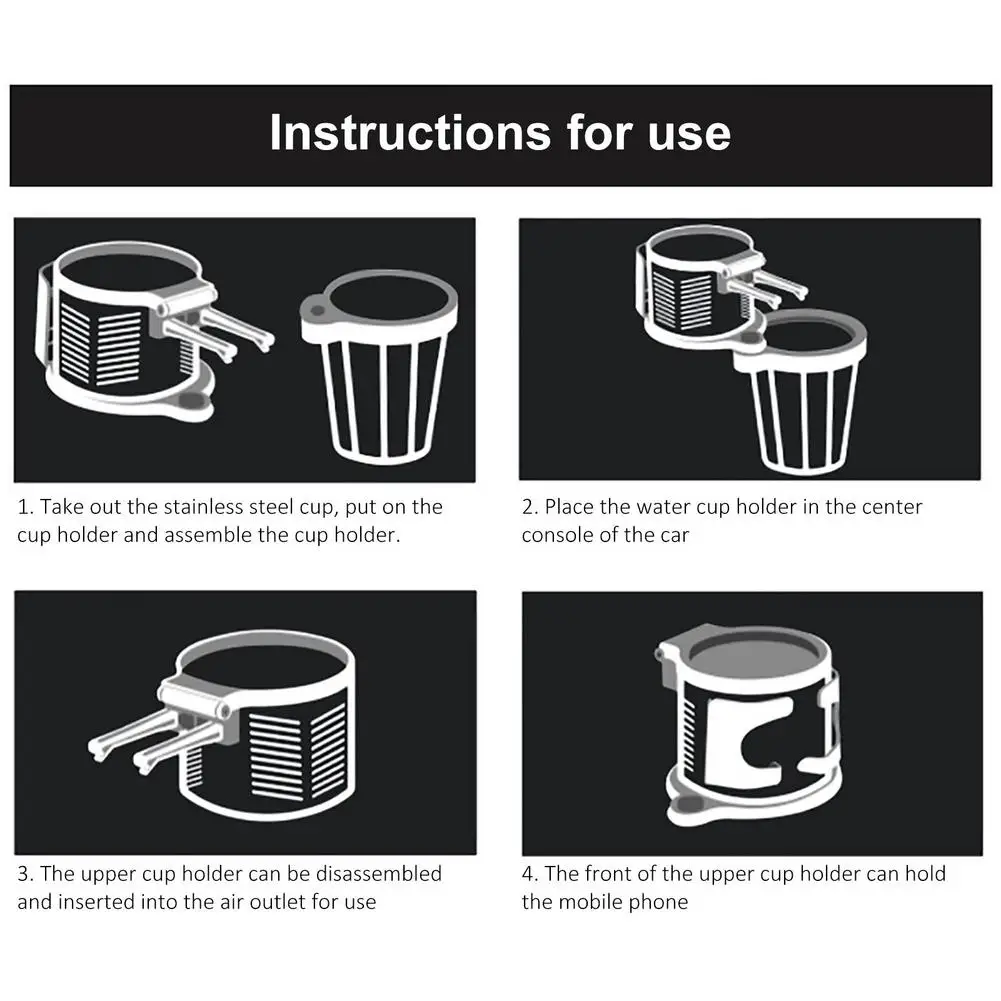 Instructions for use

1. Take out the stainless steel cup, put on the cup holder and assemble the cup holder.

2. Place the water cup holder in the center console of the car

3. The upper cup holder can be disassembled and inserted into the air outlet for use

4. The front of the upper cup holder can hold the mobile phone