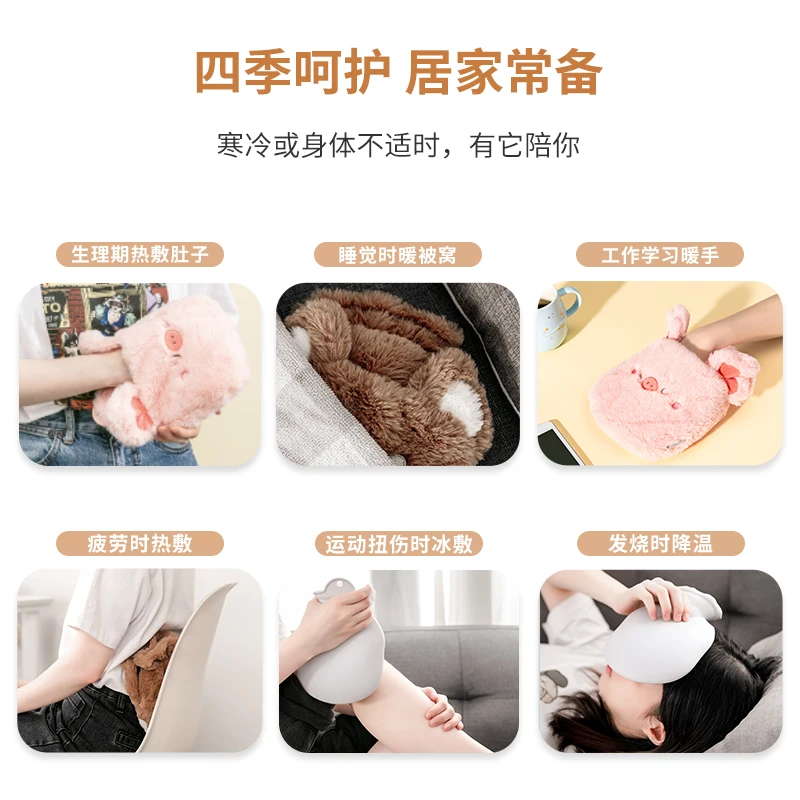 四季呵护 居家常备

寒冷或身体不适时，有它陪你

生理期热敷肚子

睡觉时暖被窝

工作学习暖手

疲劳时热敷

运动扭伤时冰敷

发烧时降温