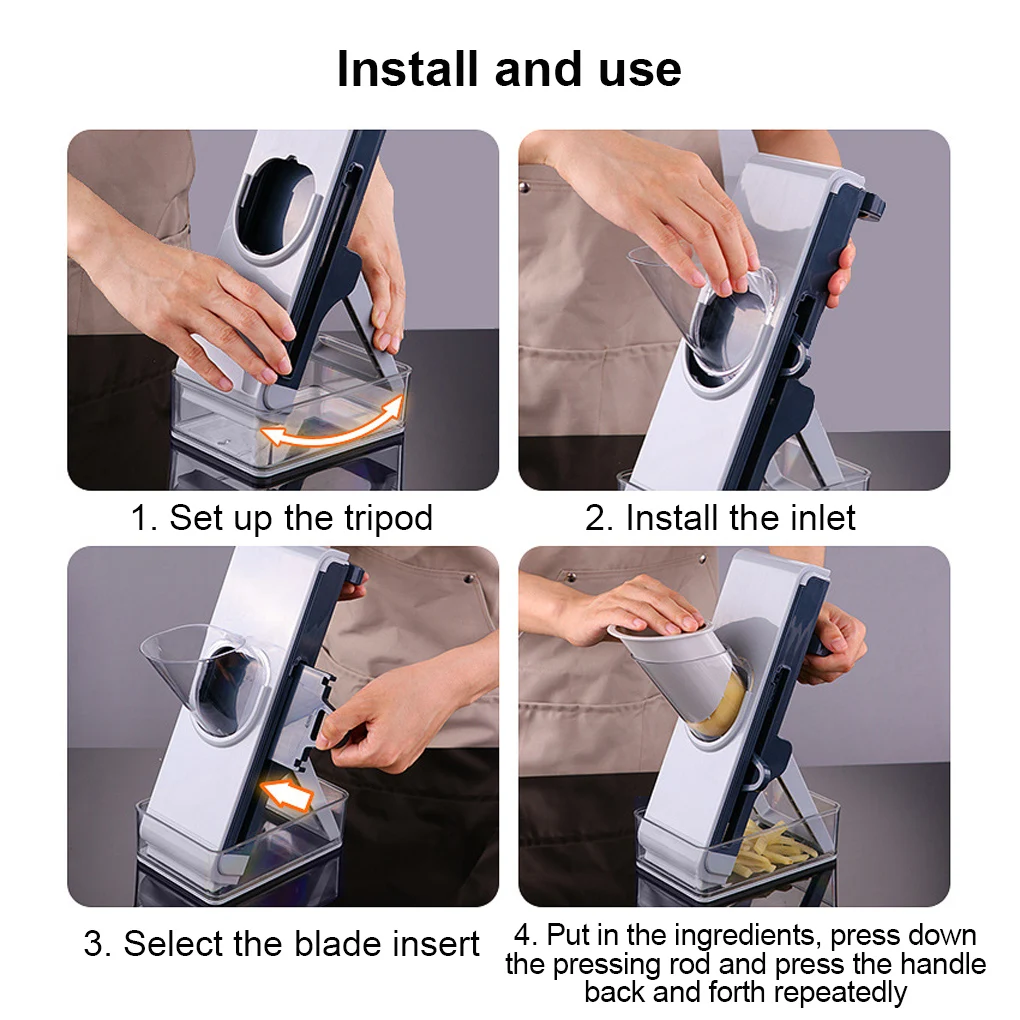 Install and use

1. Set up the tripod

2. Install the inlet

3. Select the blade insert

4. Put in the ingredients, press down the pressing rod and press the handle back and forth repeatedly