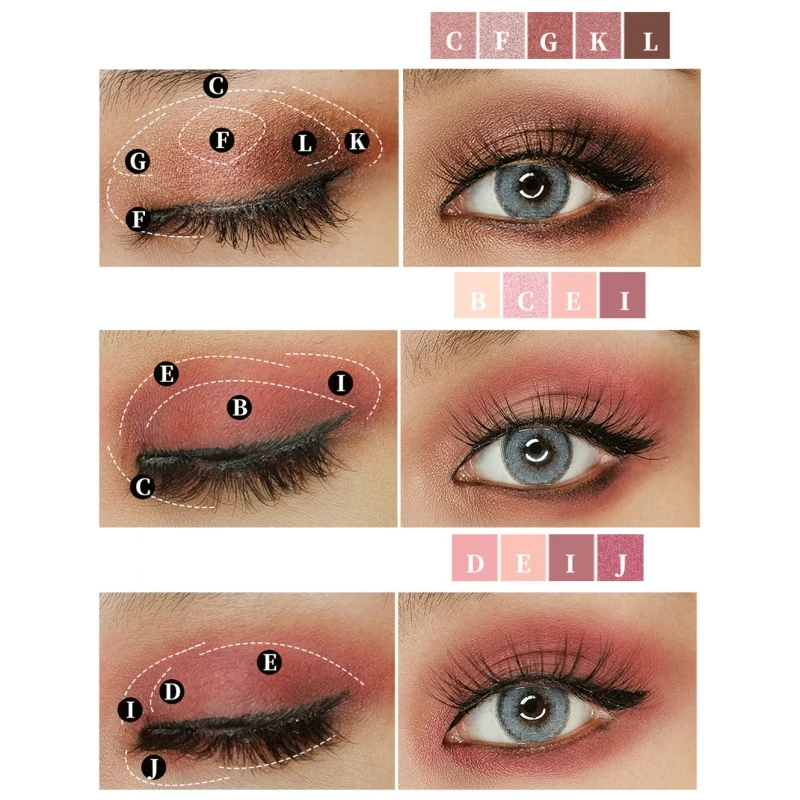 C F G K L

C
F
L
K
G
F

B C E I

E
I
B
C

D E I J

E
D
I
J