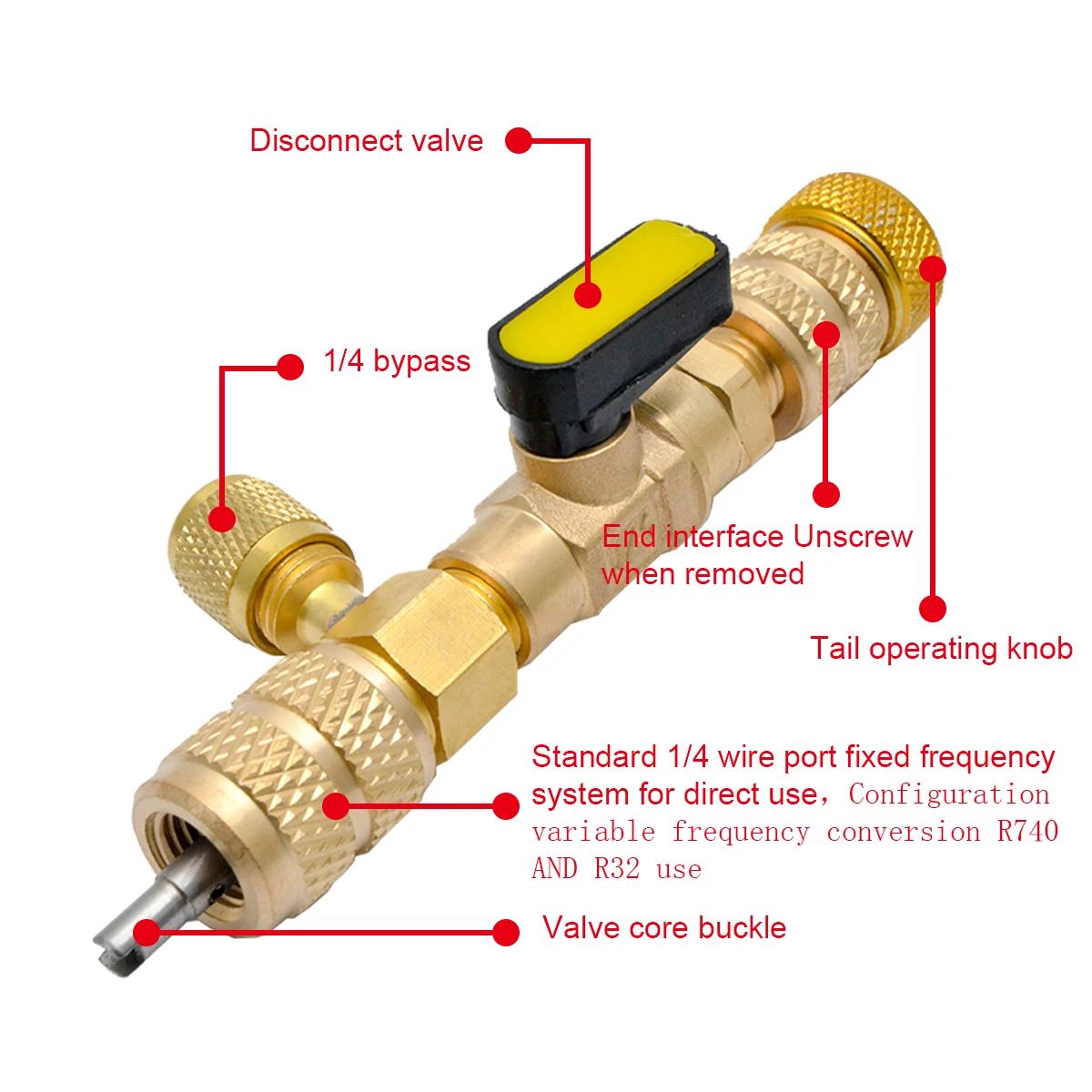 Disconnect valve

1/4 bypass

End interface Unscrew when removed

Tail operating knob

Standard 1/4 wire port fixed frequency system for direct use，Configuration variable frequency conversion R740 AND R32 use

Valve core buckle