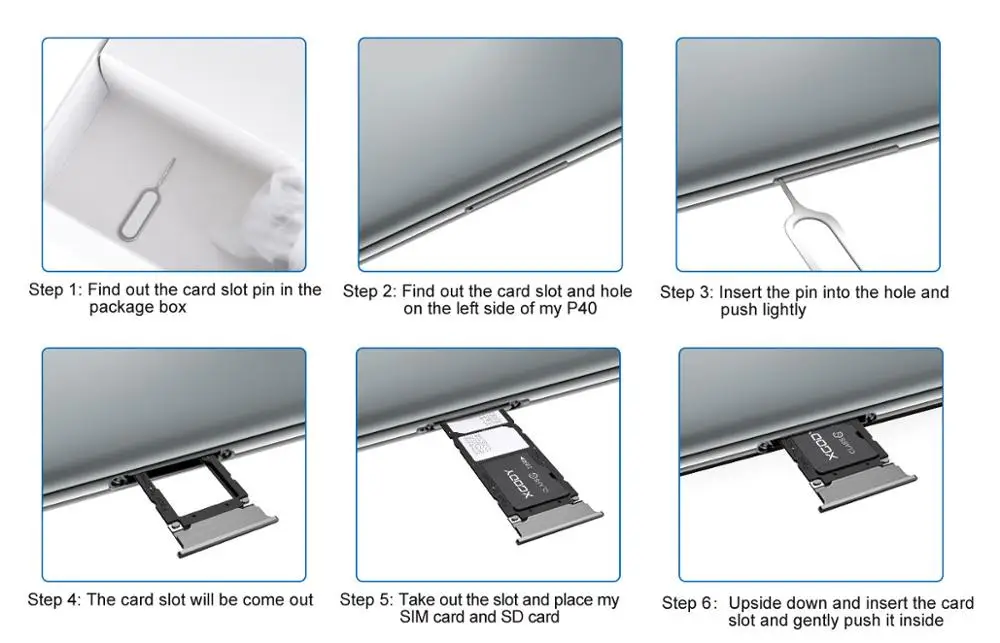 Step 1: Find out the card slot pin in the package box

Step 2: Find out the card slot and hole on the left side of my P40

Step 3: Insert the pin into the hole and push lightly

Step 4: The card slot will be come out

Step 5: Take out the slot and place my SIM card and SD card

Step 6: Upside down and insert the card slot and gently push it inside