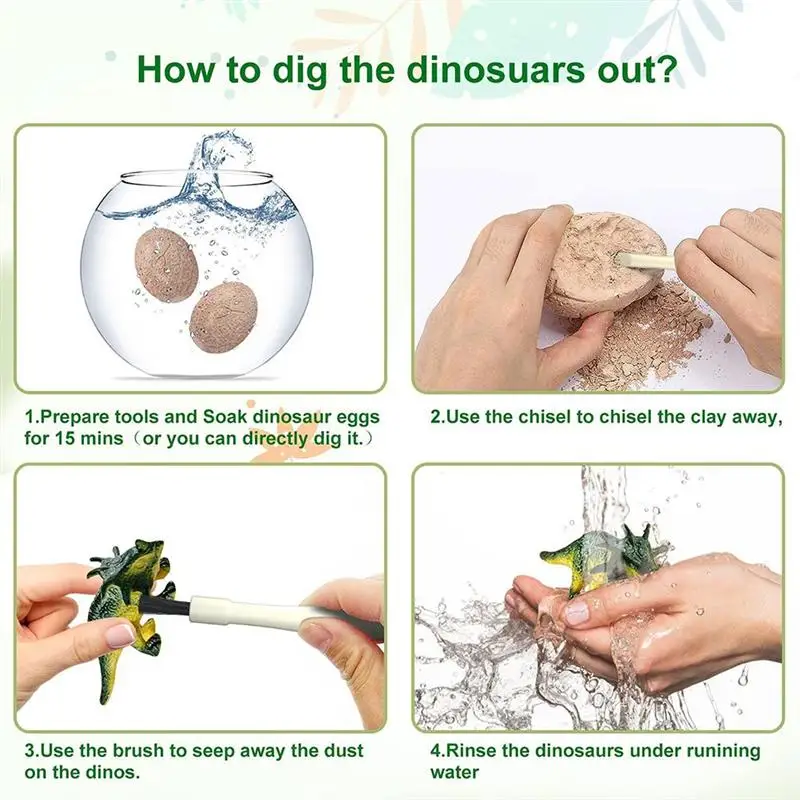 How to dig the dinosuars out?

1.Prepare tools and Soak dinosaur eggs for 15 mins（or you can directly dig it.）

2.Use the chisel to chisel the clay away,

3.Use the brush to seep away the dust on the dinos.

4.Rinse the dinosaurs under runining water