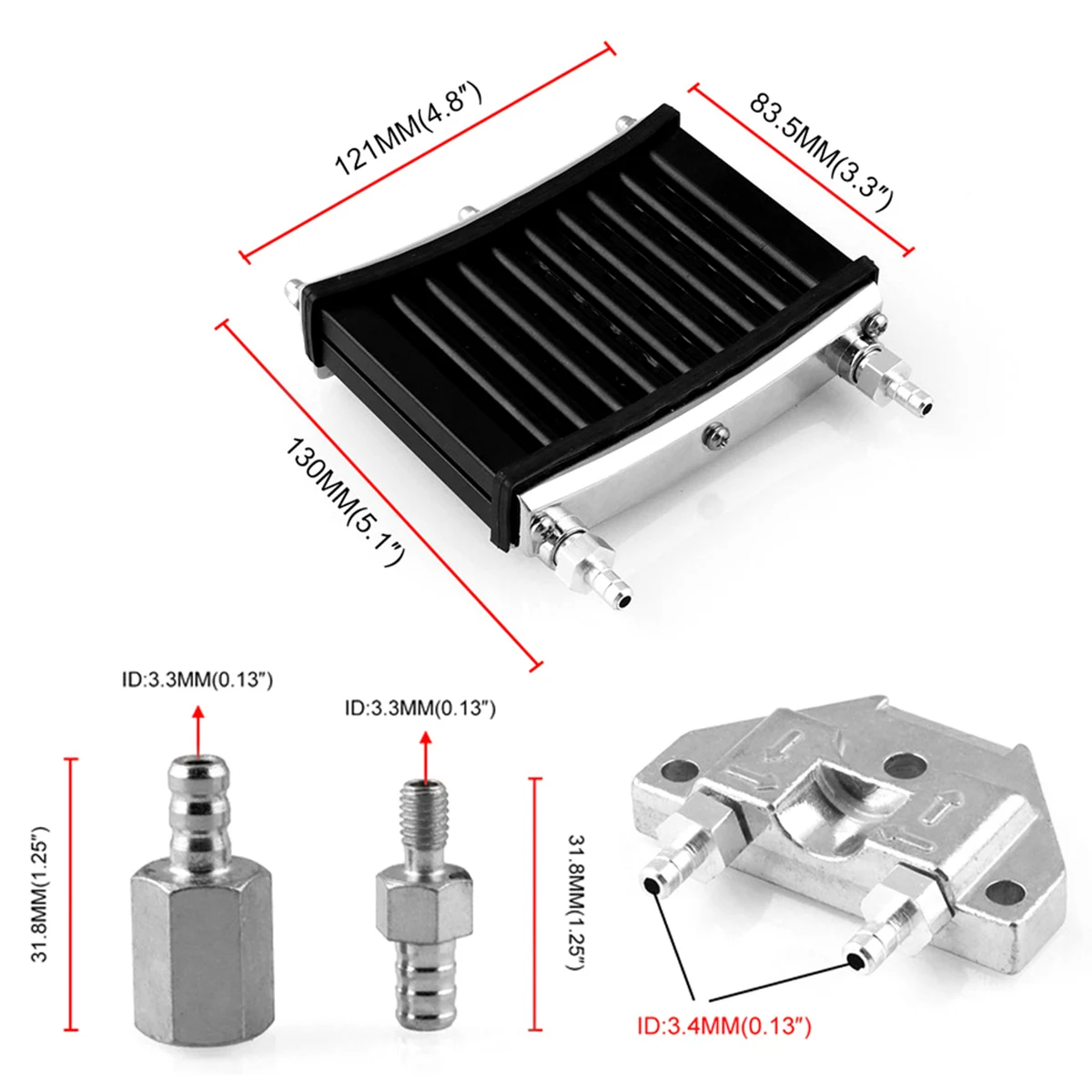 121MM(4.8")

83.5MM(3.3")

130MM(5.1")

ID:3.3MM(0.13")

ID:3.3MM(0.13")

31.8MM(1.25")

31.8MM(1.25")

ID:3.4MM(0.13")