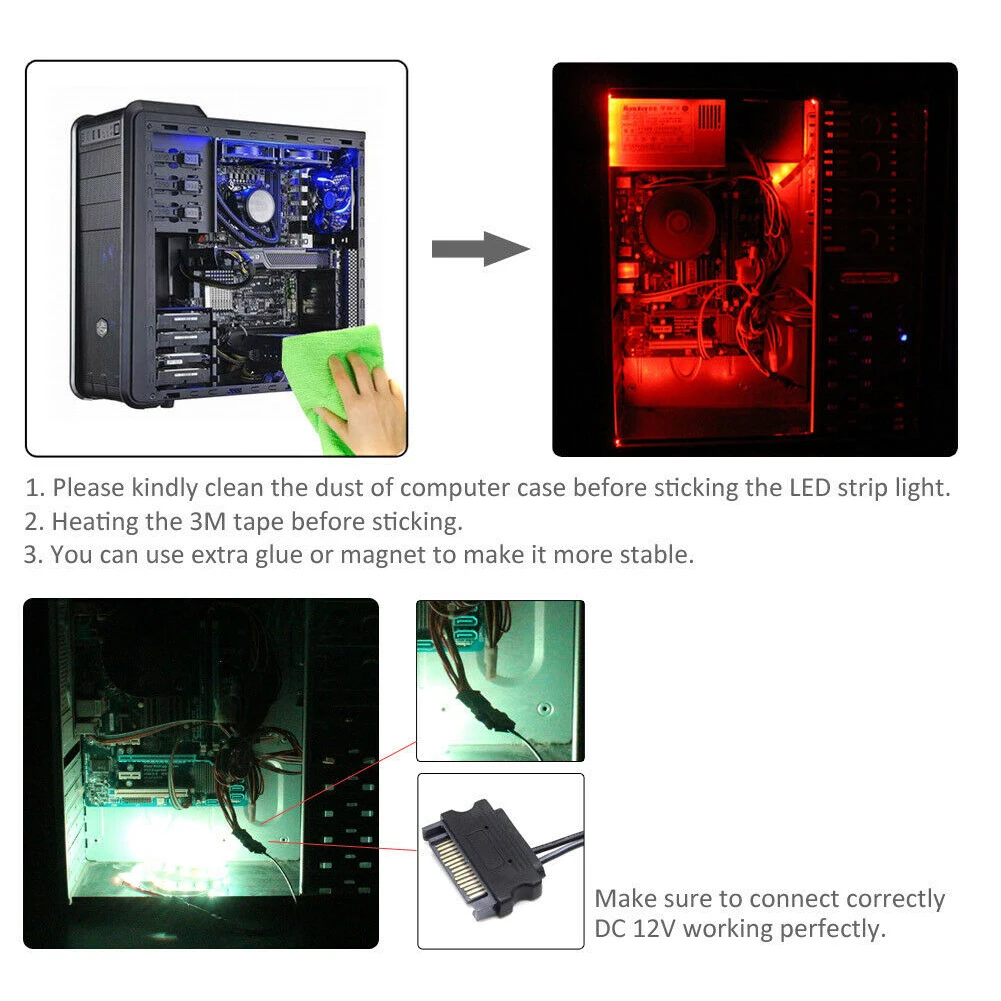 1. Please kindly clean the dust of computer case before sticking the LED strip light.
2. Heating the 3M tape before sticking.
3. You can use extra glue or magnet to make it more stable.

Make sure to connect correctly
DC 12V working perfectly.