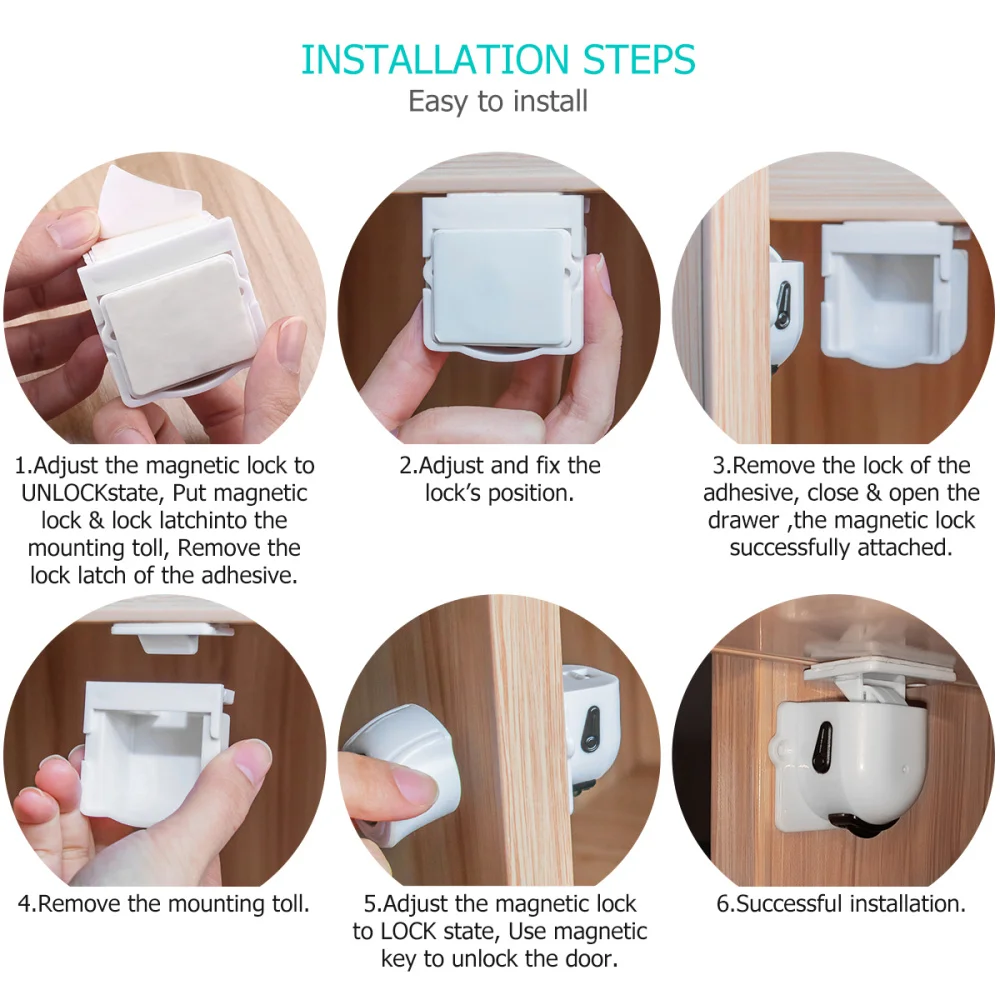 INSTALLATION STEPS
Easy to install

1.Adjust the magnetic lock to UNLOCKstate, Put magnetic lock & lock latchinto the mounting toll, Remove the lock latch of the adhesive.

2.Adjust and fix the lock's position.

3.Remove the lock of the adhesive, close & open the drawer ,the magnetic lock successfully attached.

4.Remove the mounting toll.

5.Adjust the magnetic lock to LOCK state, Use magnetic key to unlock the door.

6.Successful installation.