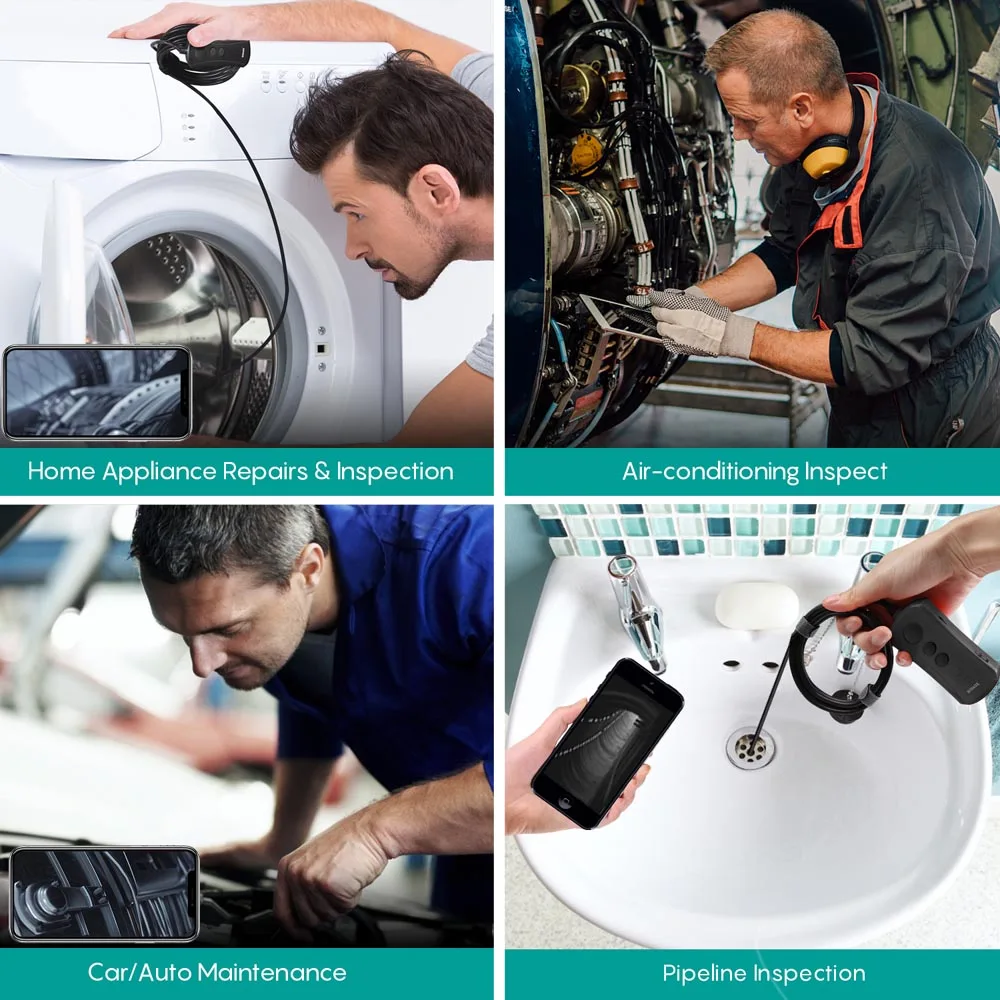 Home Appliance Repairs & Inspection

Air-conditioning Inspect

Car/Auto Maintenance

Pipeline Inspection