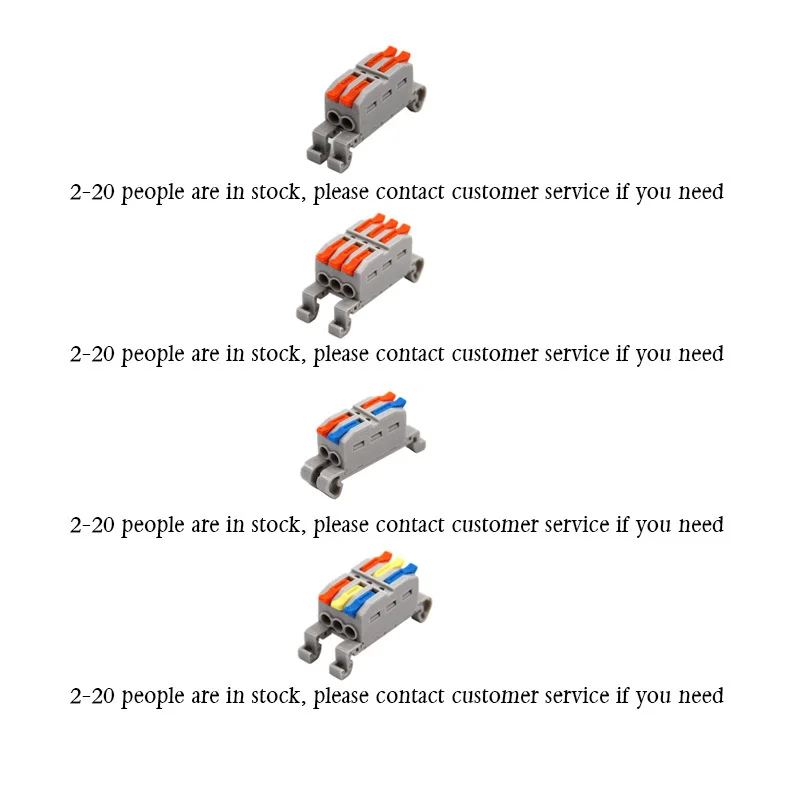 2-20 people are in stock, please contact customer service if you need

2-20 people are in stock, please contact customer service if you need

2-20 people are in stock, please contact customer service if you need

2-20 people are in stock, please contact customer service if you need