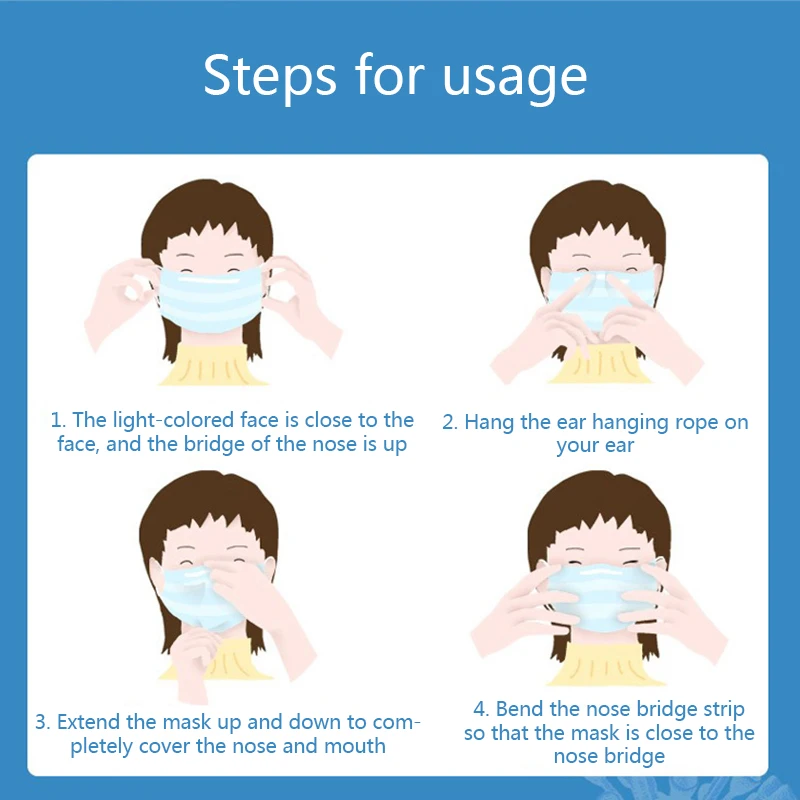 Steps for usage

1. The light-colored face is close to the face, and the bridge of the nose is up

2. Hang the ear hanging rope on your ear

3. Extend the mask up and down to completely cover the nose and mouth

4. Bend the nose bridge strip so that the mask is close to the nose bridge