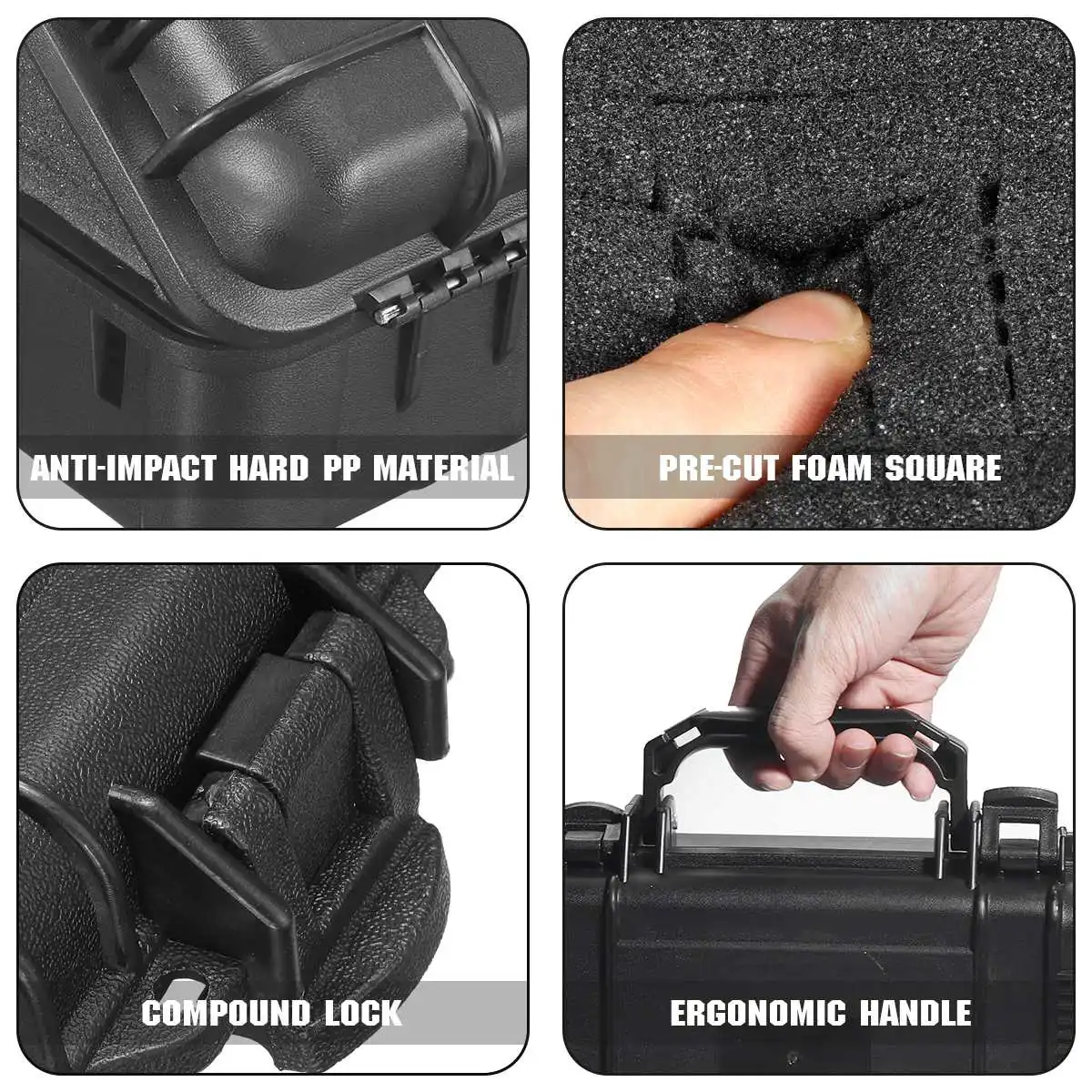 ANTI-IMPACT HARD PP MATERIAL

PRE-CUT FOAM SQUARE

COMPOUND LOCK

ERGONOMIC HANDLE