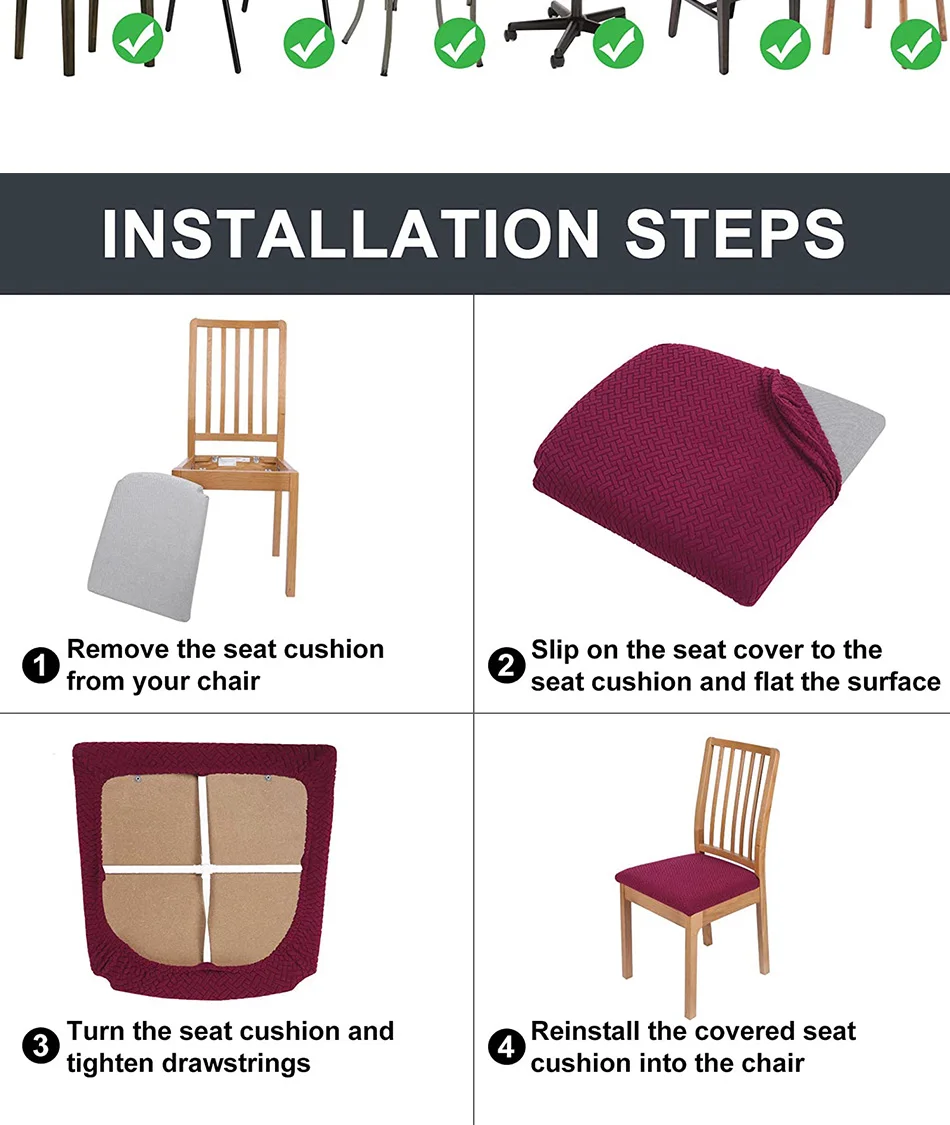 INSTALLATION STEPS

1 Remove the seat cushion from your chair

2 Slip on the seat cover to the seat cushion and flat the surface

3 Turn the seat cushion and tighten drawstrings

4 Reinstall the covered seat cushion into the chair