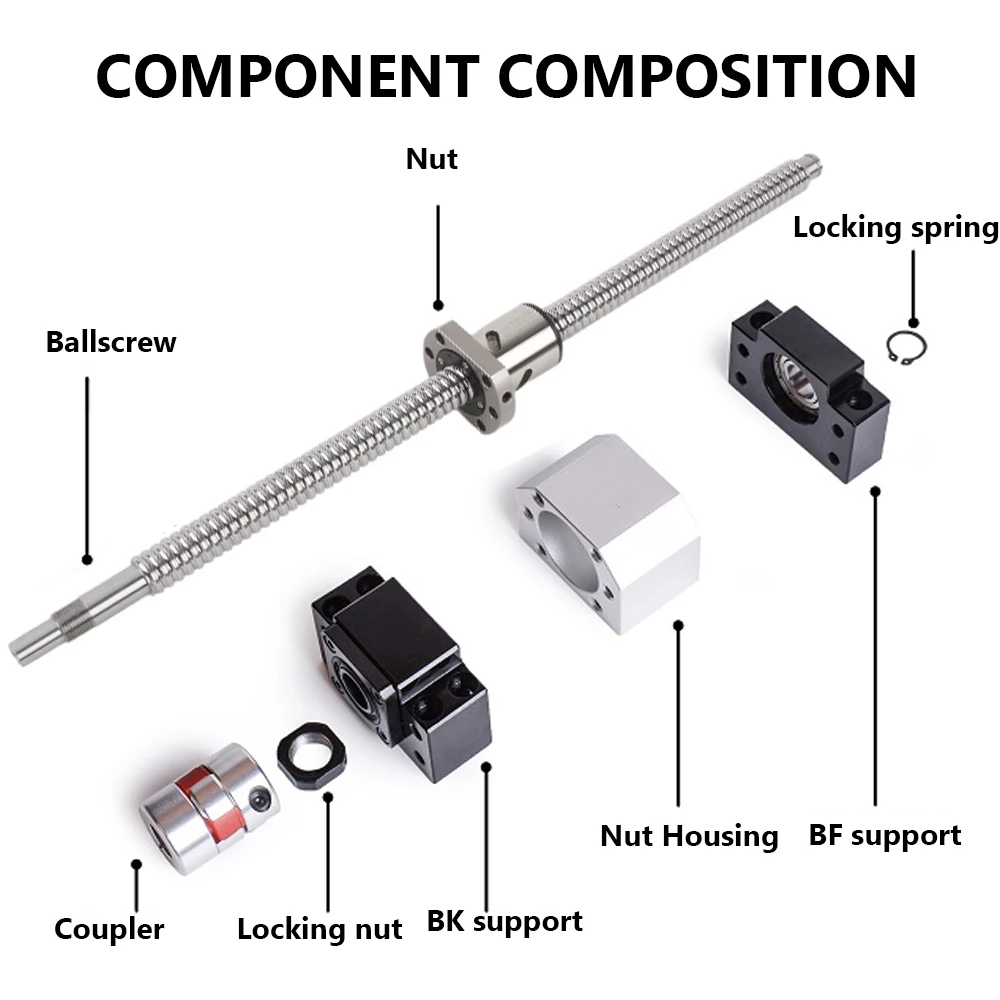 COMPONENT COMPOSITION

Nut

Locking spring

Ballscrew

Nut Housing

BF support

Coupler

Locking nut

BK support