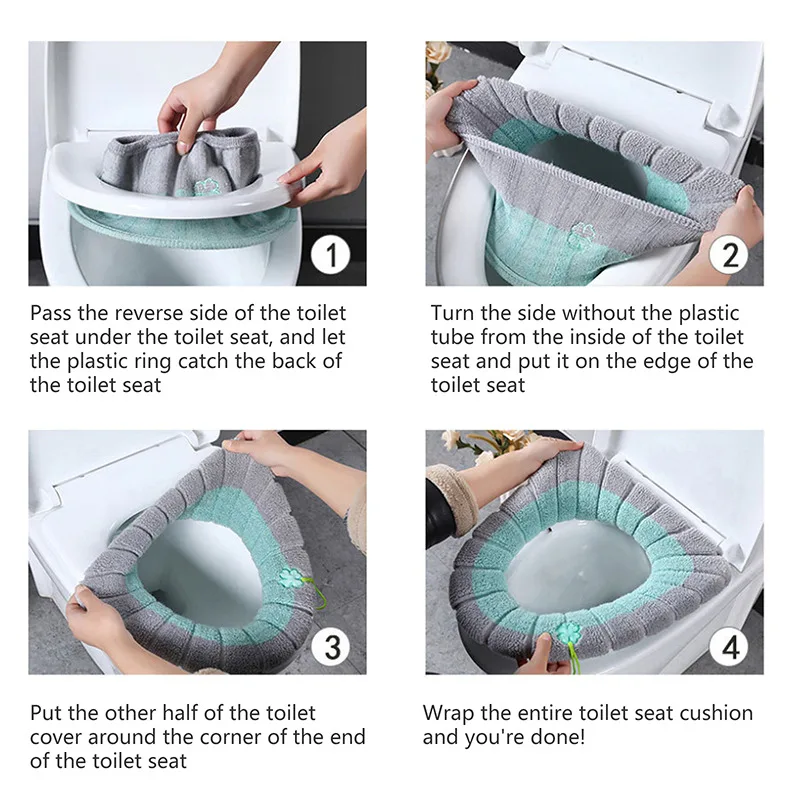 1

Pass the reverse side of the toilet seat under the toilet seat, and let the plastic ring catch the back of the toilet seat

2

Turn the side without the plastic tube from the inside of the toilet seat and put it on the edge of the toilet seat

3

Put the other half of the toilet cover around the corner of the end of the toilet seat

4

Wrap the entire toilet seat cushion and you're done!