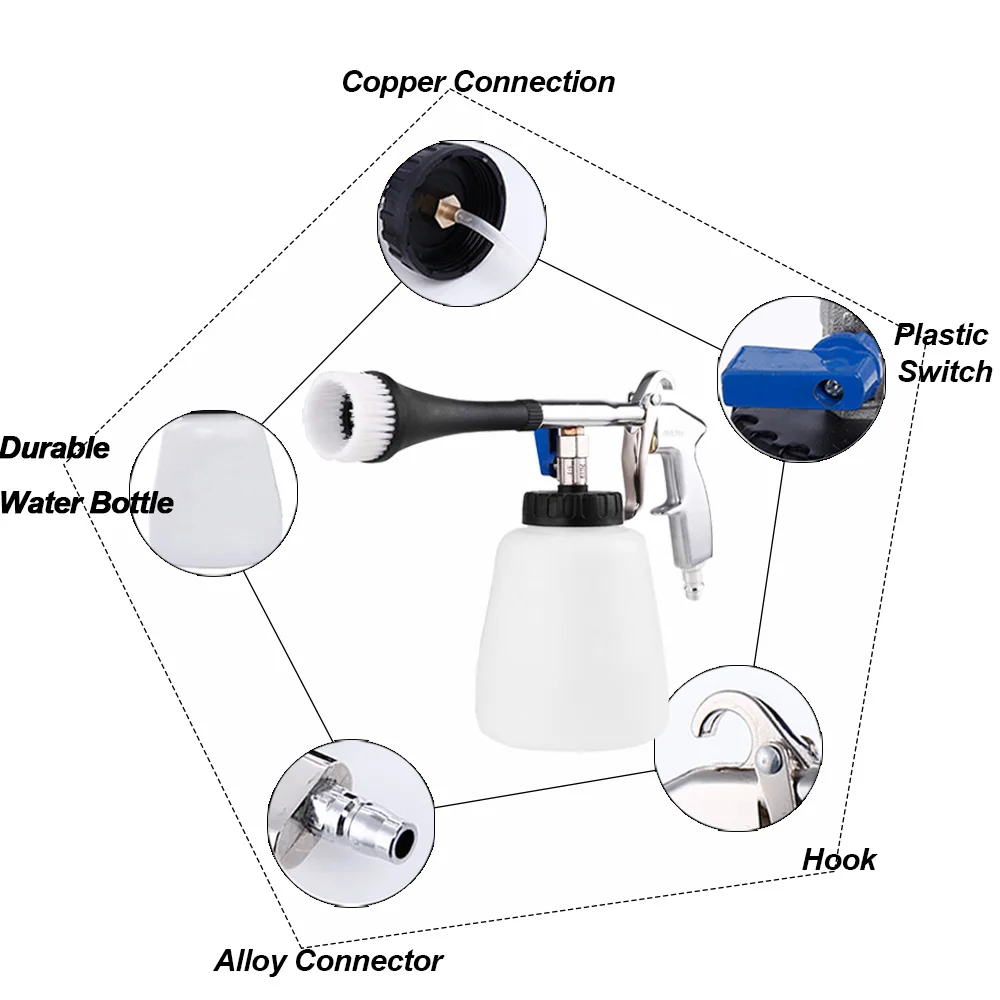 Copper Connection

Plastic Switch

Durable Water Bottle

Hook

Alloy Connector