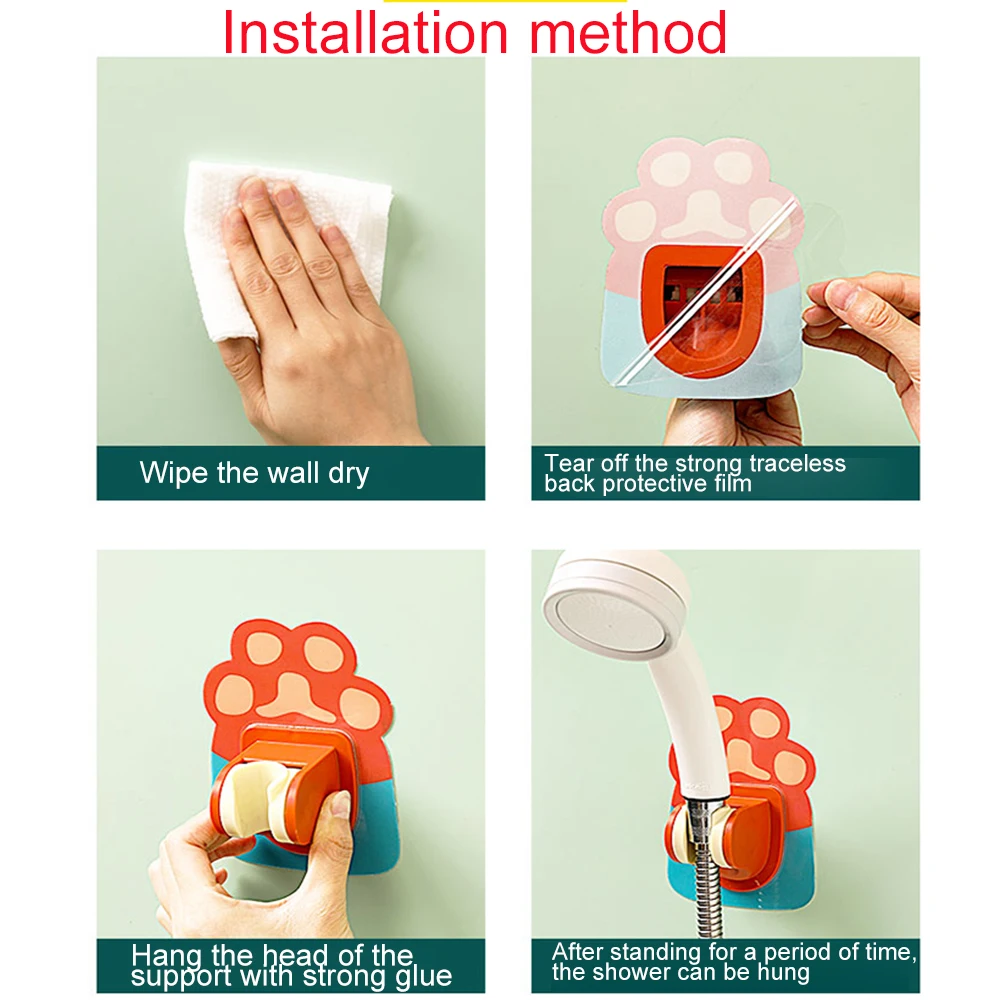 Installation method

Wipe the wall dry

Tear off the strong traceless back protective film

Hang the head of the support with strong glue

After standing for a period of time, the shower can be hung