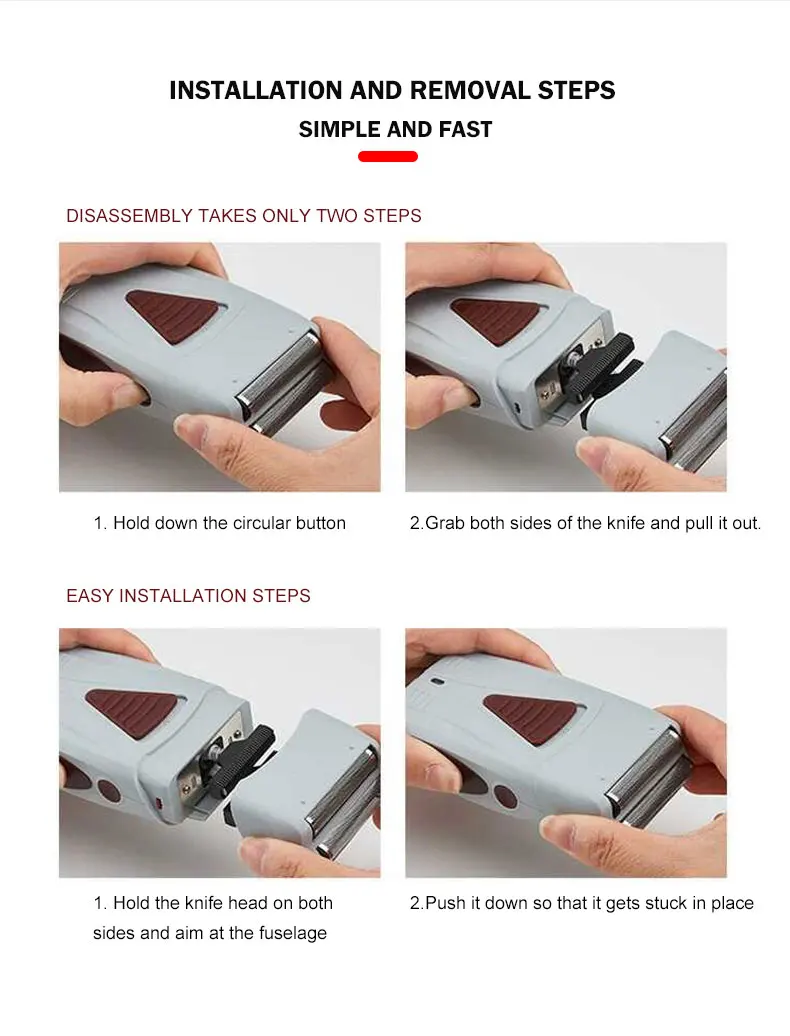 INSTALLATION AND REMOVAL STEPS

SIMPLE AND FAST

DISASSEMBLY TAKES ONLY TWO STEPS

1. Hold down the circular button

2.Grab both sides of the knife and pull it out.

EASY INSTALLATION STEPS

1. Hold the knife head on both sides and aim at the fuselage

2.Push it down so that it gets stuck in place