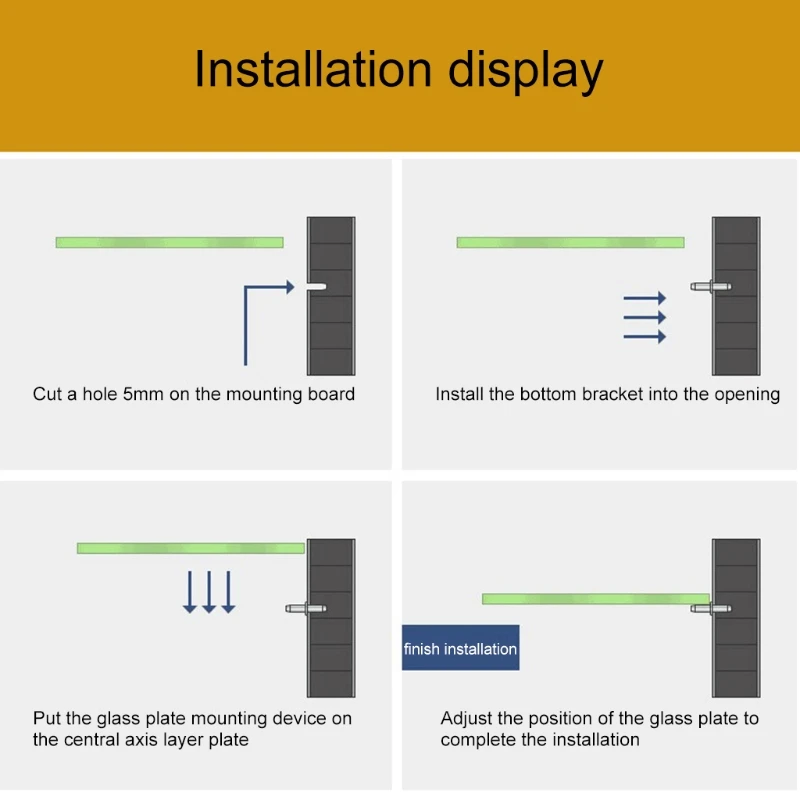 Installation display

Cut a hole 5mm on the mounting board

Install the bottom bracket into the opening

Put the glass plate mounting device on the central axis layer plate

finish installation

Adjust the position of the glass plate to complete the installation