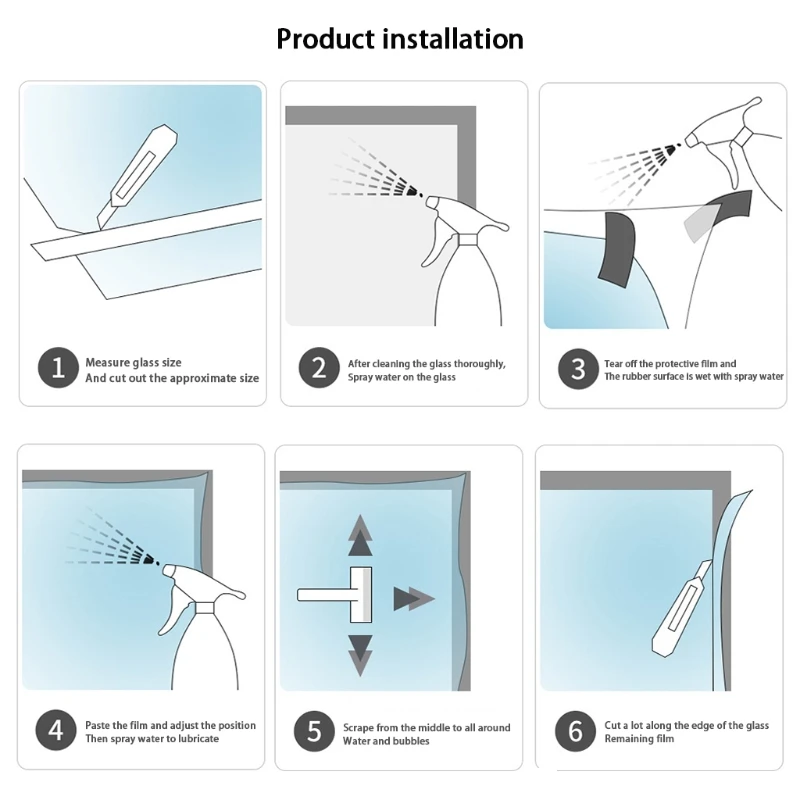 Product installation

1 Measure glass size
And cut out the approximate size

2 After cleaning the glass thoroughly,
Spray water on the glass

3 Tear off the protective film and
The rubber surface is wet with spray water

4 Paste the film and adjust the position
Then spray water to lubricate

5 Scrape from the middle to all around
Water and bubbles

6 Cut a lot along the edge of the glass
Remaining film