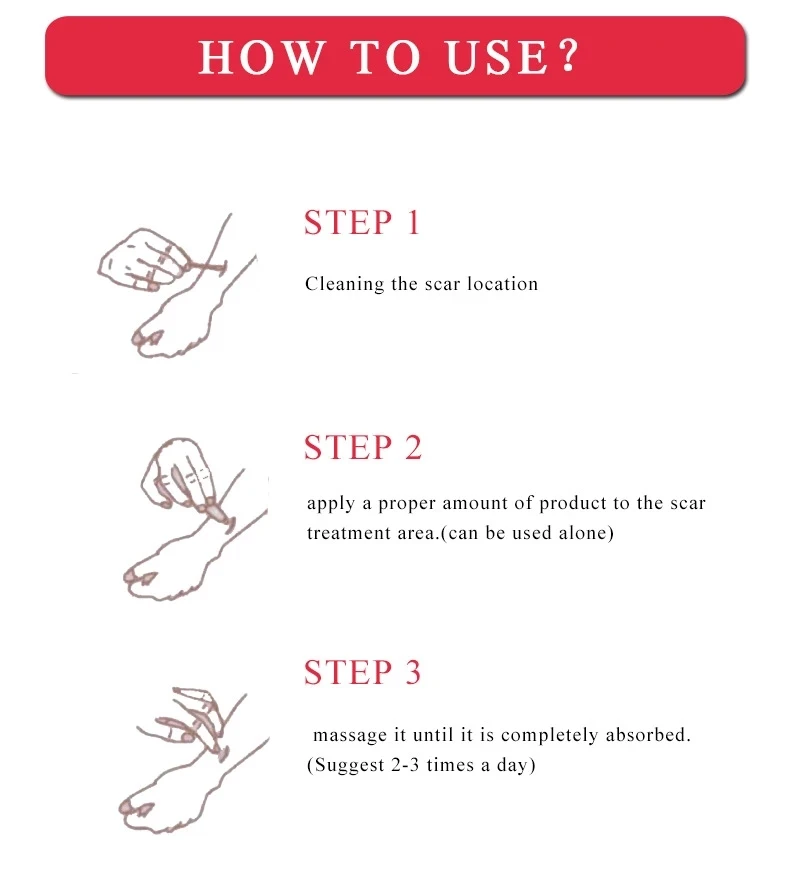 HOW TO USE?

STEP 1

Cleaning the scar location

STEP 2

apply a proper amount of product to the scar treatment area.(can be used alone)

STEP 3

massage it until it is completely absorbed. (Suggest 2-3 times a day)