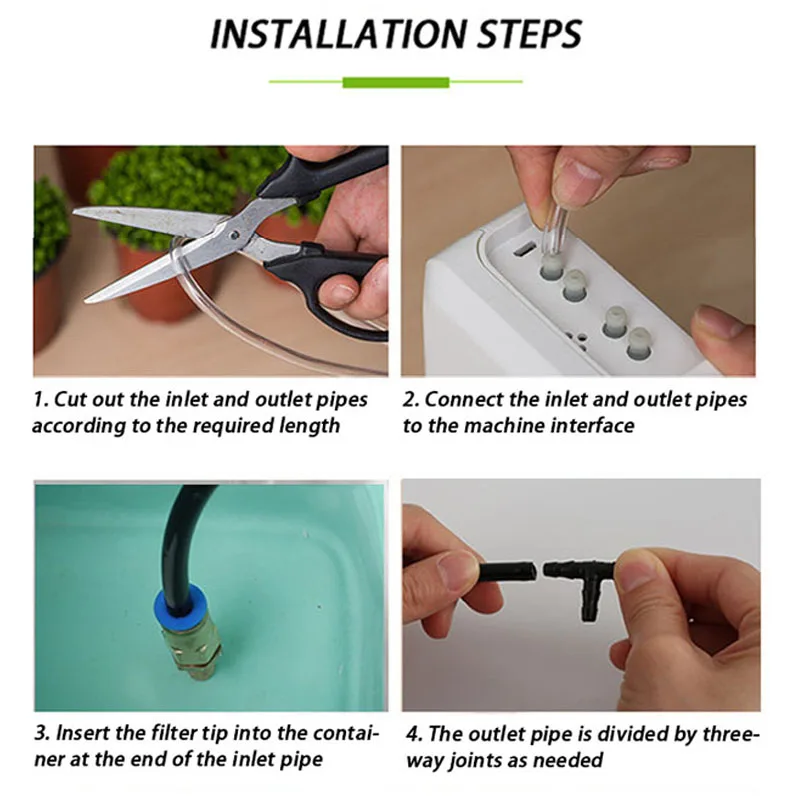 INSTALLATION STEPS

1. Cut out the inlet and outlet pipes according to the required length

2. Connect the inlet and outlet pipes to the machine interface

3. Insert the filter tip into the container at the end of the inlet pipe

4. The outlet pipe is divided by three-way joints as needed