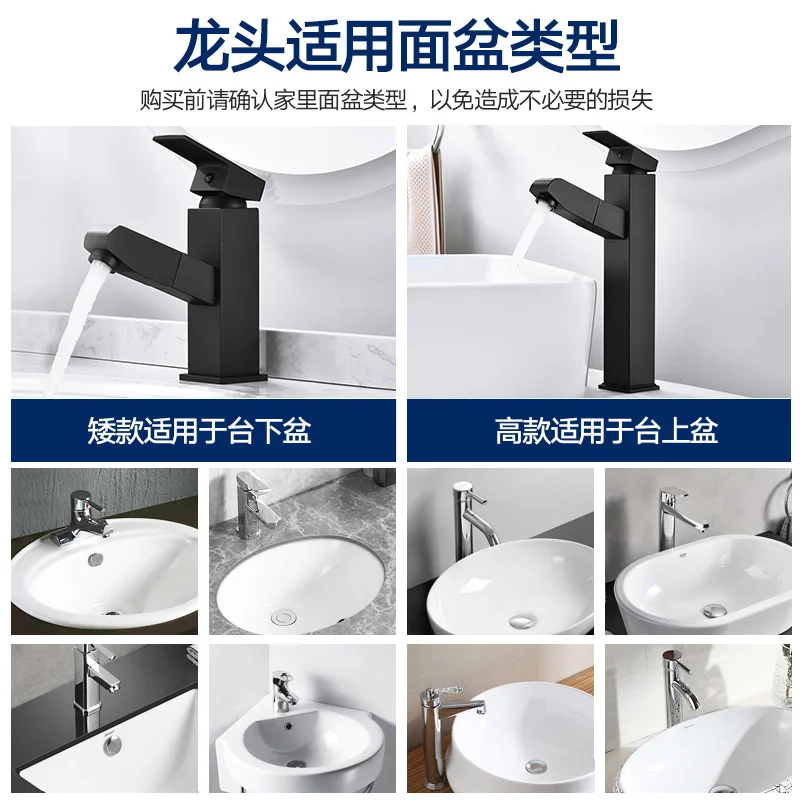 龙头适用面盆类型

购买前请确认家里面盆类型，以免造成不必要的损失

矮款适用于台下盆

高款适用于台上盆