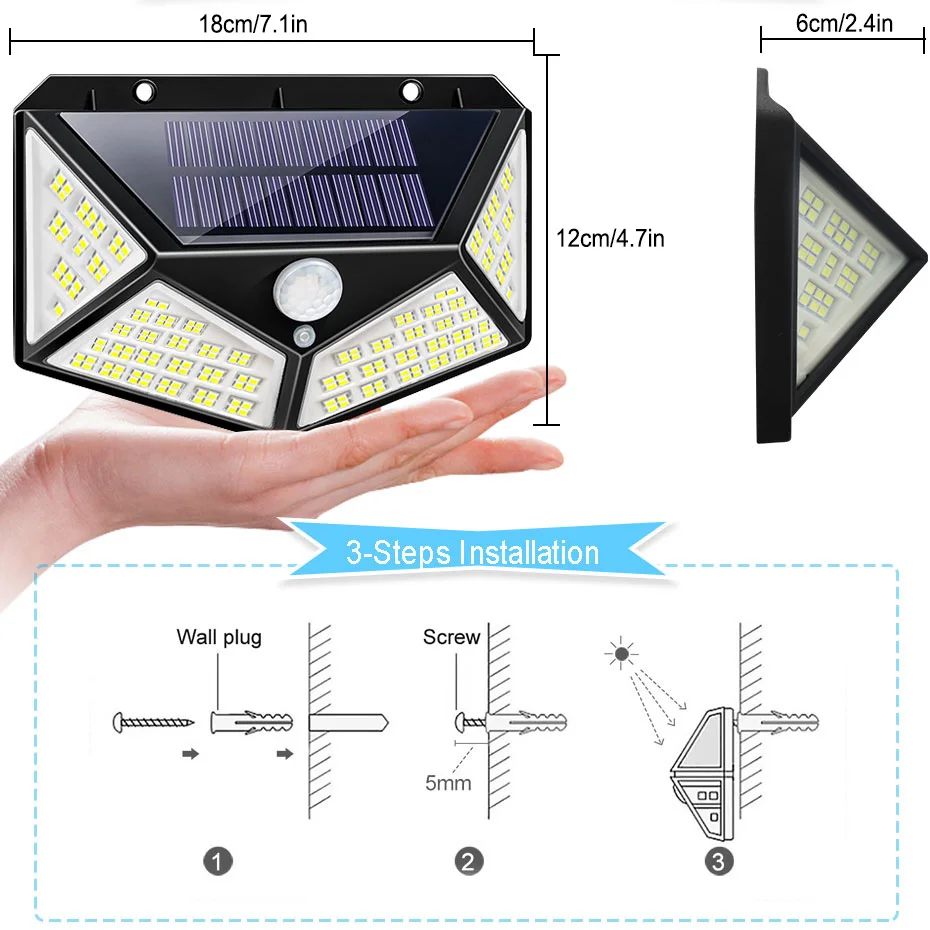 18cm/7.1in

6cm/2.4in

12cm/4.7in

3-Steps Installation

Wall plug

Screw

5mm

1

2

3