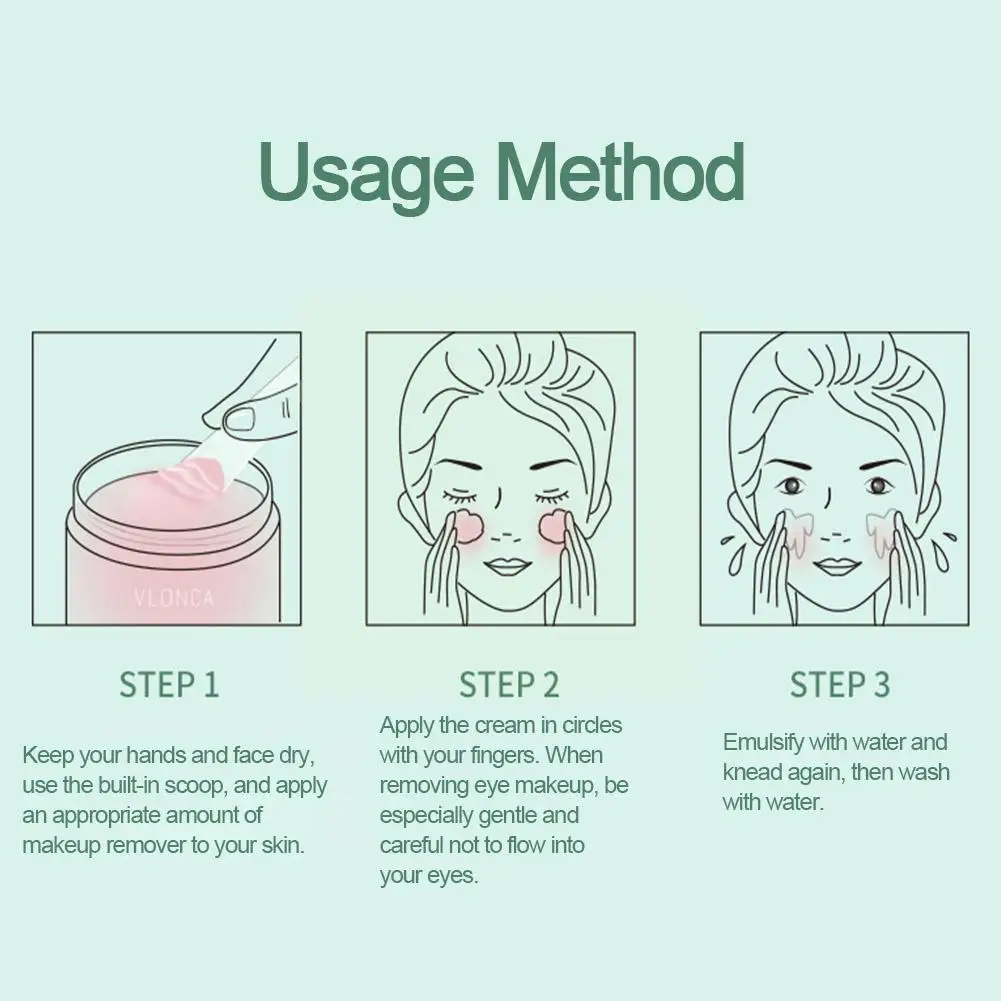 Usage Method

VLONCA

STEP 1

Keep your hands and face dry, use the built-in scoop, and apply an appropriate amount of makeup remover to your skin.

STEP 2

Apply the cream in circles with your fingers. When removing eye makeup, be especially gentle and careful not to flow into your eyes.

STEP 3

Emulsify with water and knead again, then wash with water.