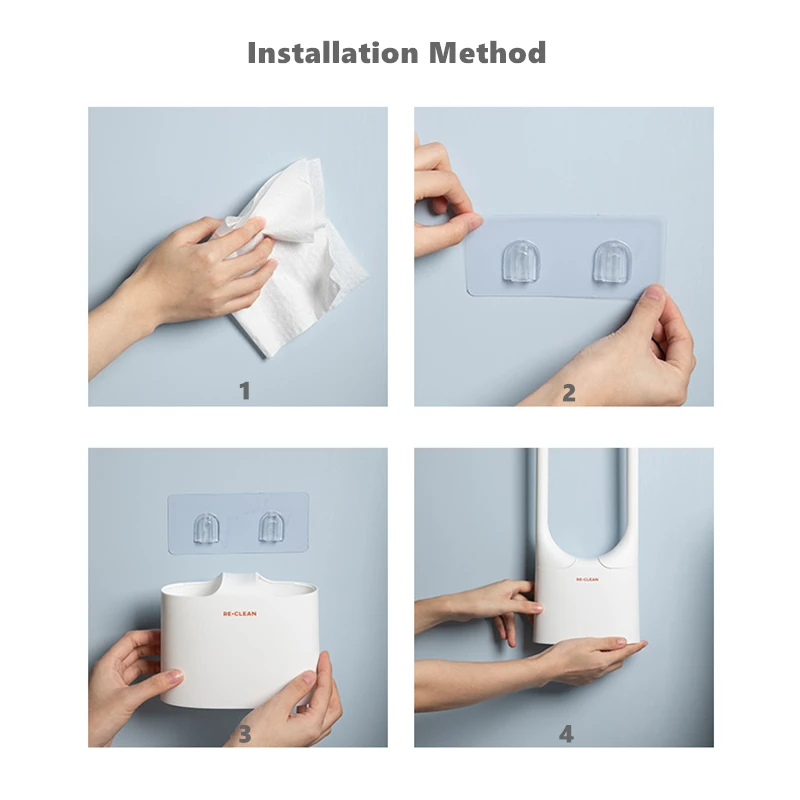 Installation Method

1

2

RE·CLEAN

3

RE·CLEAN

4