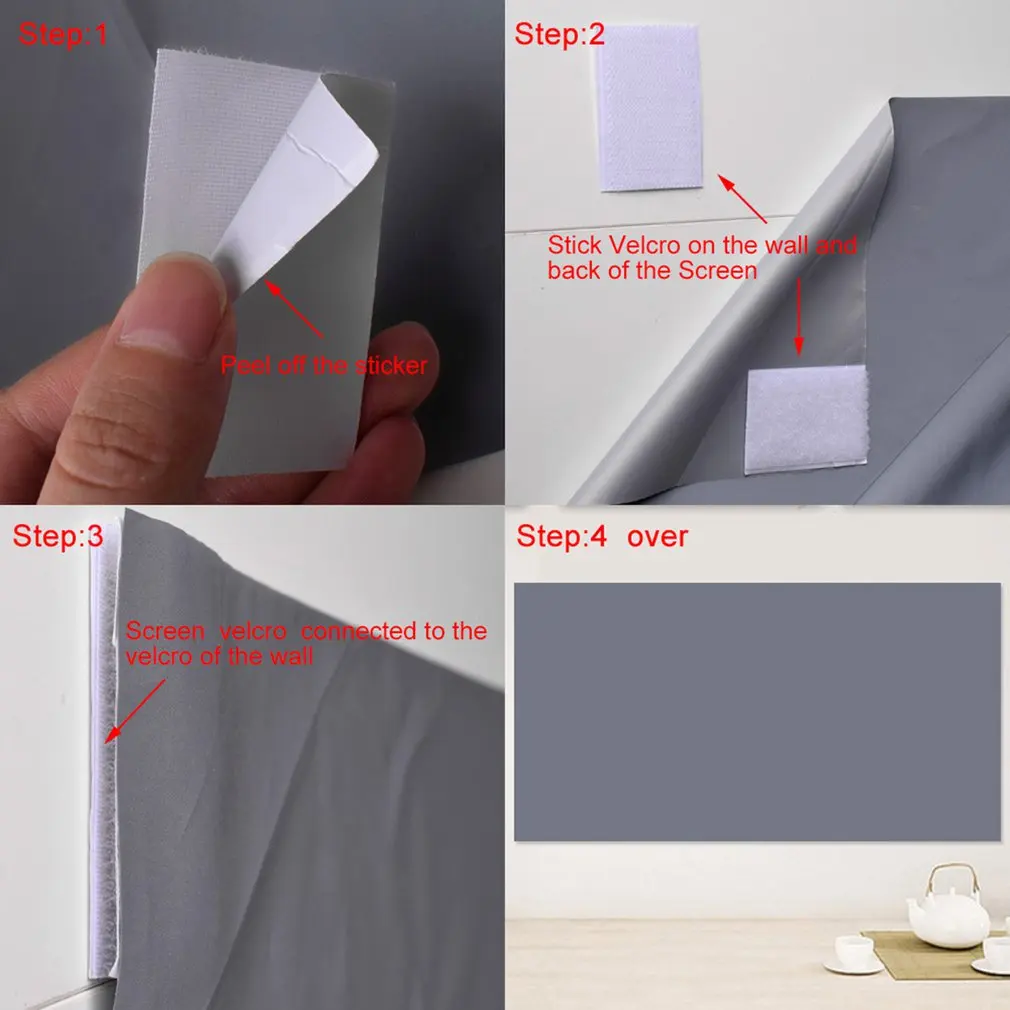 Step:1

Peel off the sticker

Step:2

Stick Velcro on the wall and back of the Screen

Step:3

Screen velcro connected to the velcro of the wall

Step:4 over