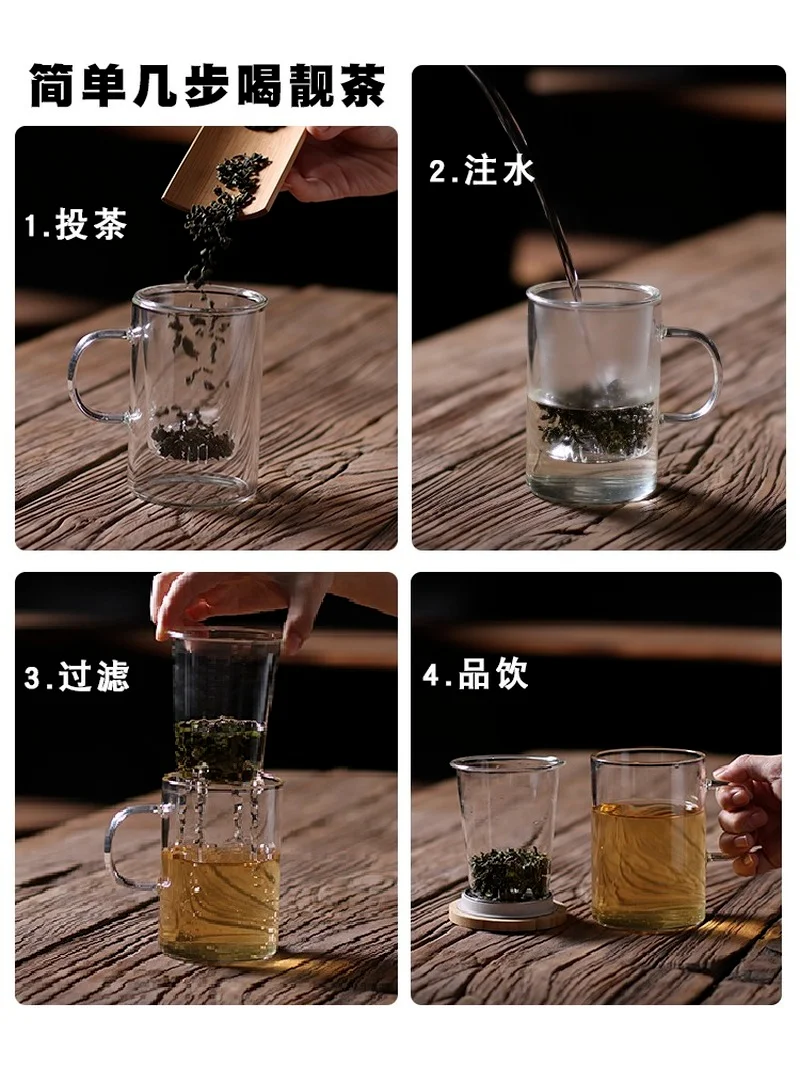 简单几步喝靓茶

1.投茶

2.注水

3.过滤

4.品饮