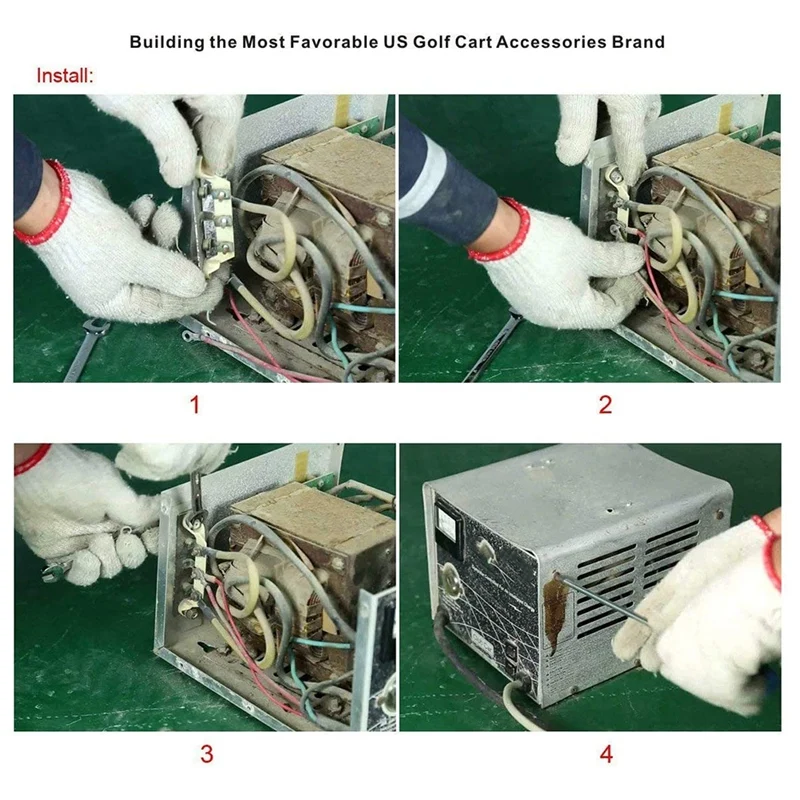 Building the Most Favorable US Golf Cart Accessories Brand

Install:

1

2

3

4