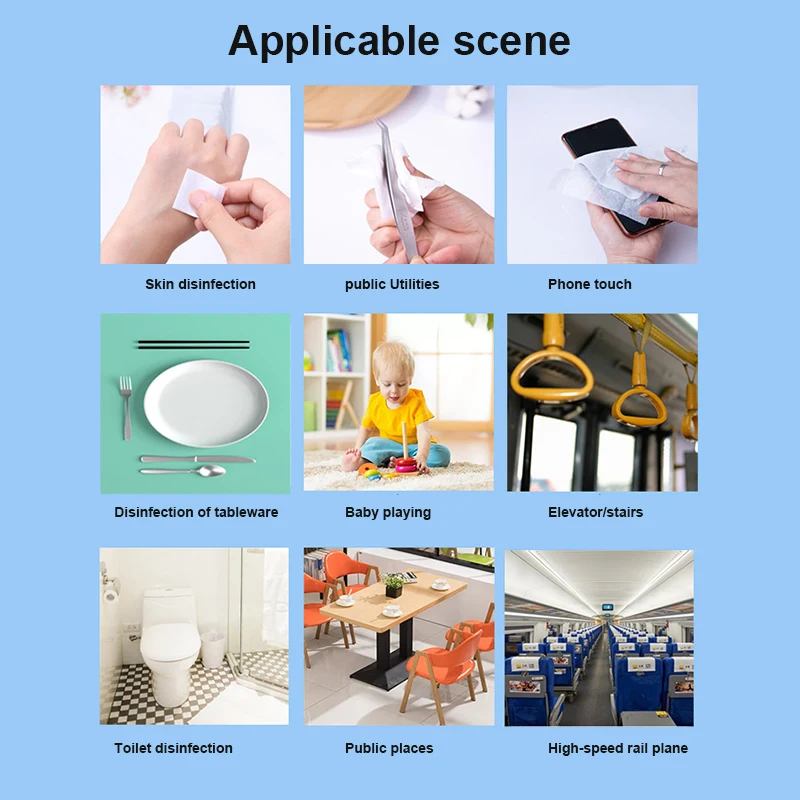 Applicable scene

Skin disinfection

public Utilities

Phone touch

Disinfection of tableware

Baby playing

Elevator/stairs

Toilet disinfection

Public places

High-speed rail plane