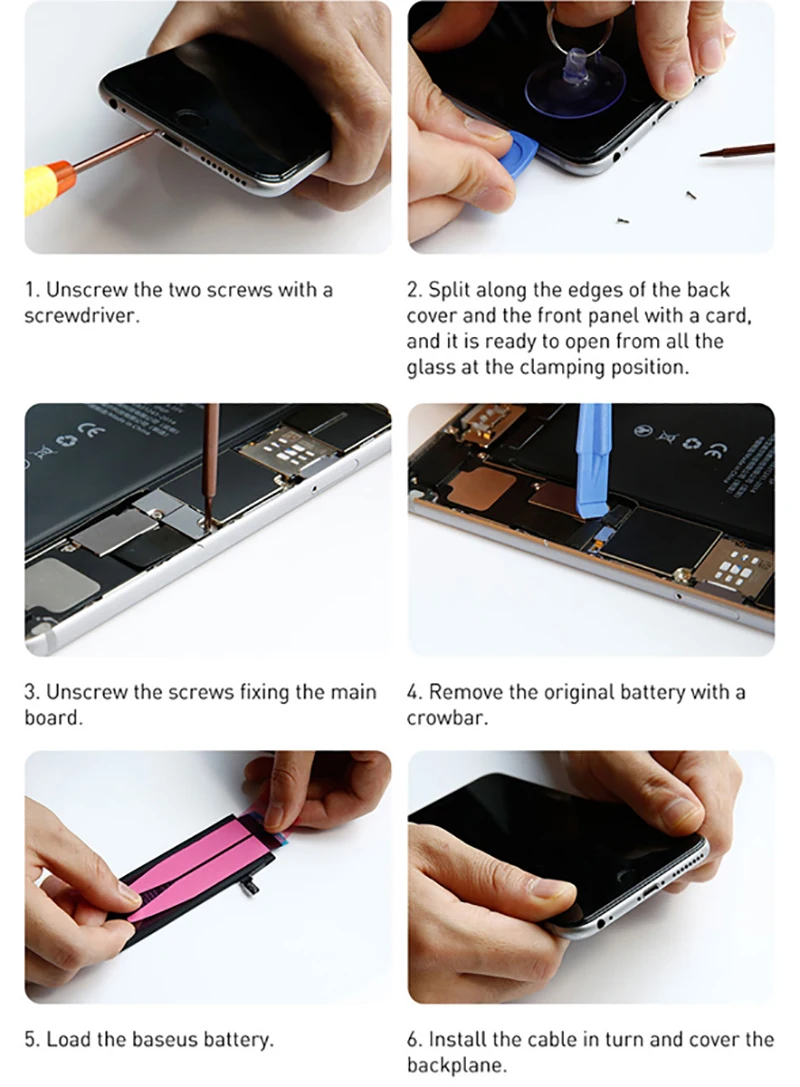 1. Unscrew the two screws with a screwdriver.

2. Split along the edges of the back cover and the front panel with a card, and it is ready to open from all the glass at the clamping position.

3. Unscrew the screws fixing the main board.

4. Remove the original battery with a crowbar.

5. Load the baseus battery.

6. Install the cable in turn and cover the backplane.