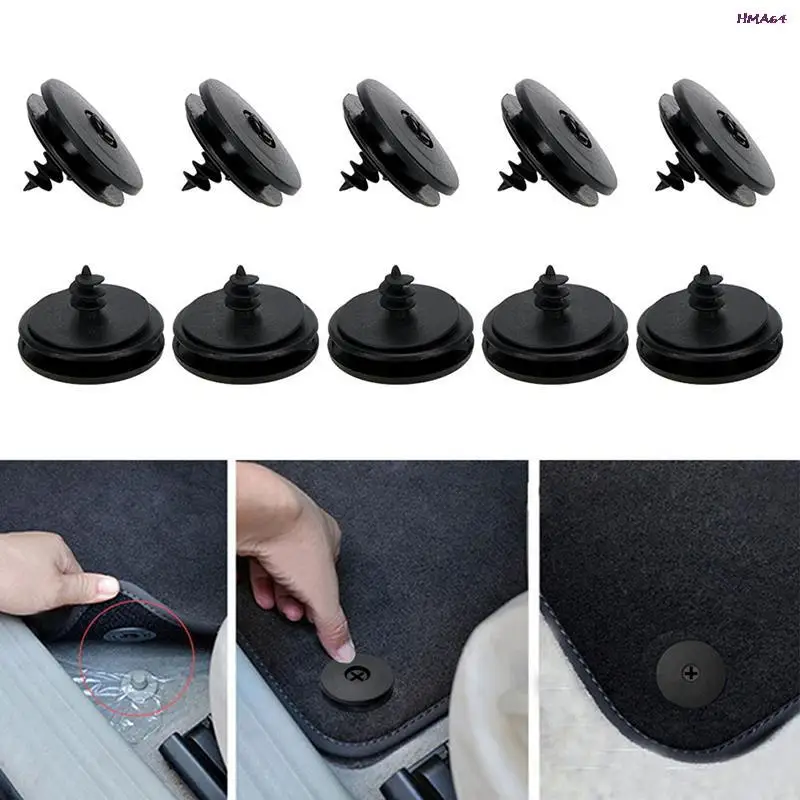 HMA64