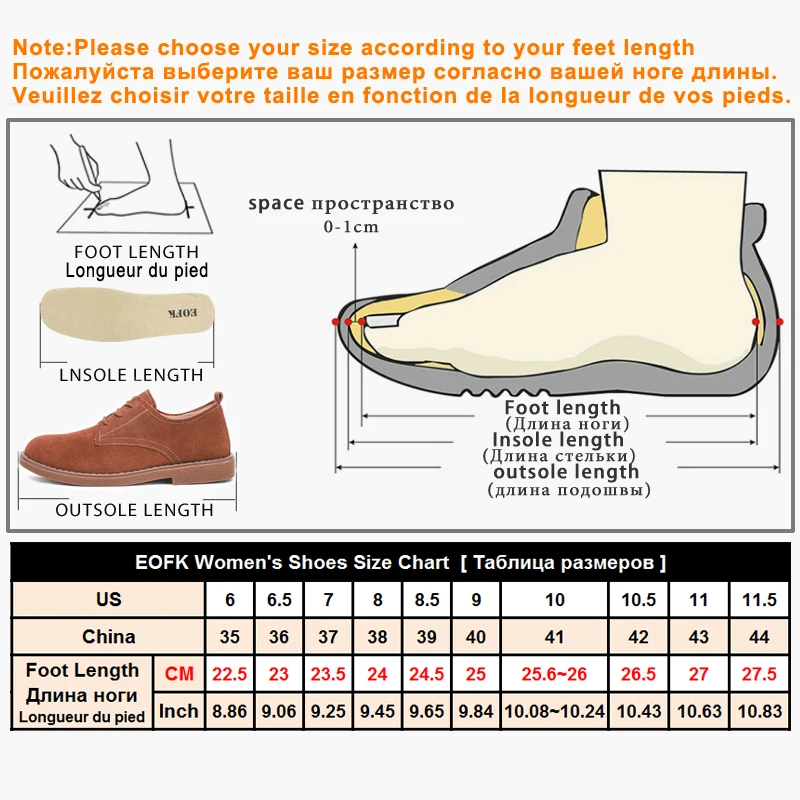 Note:Please choose your size according to your feet length
Пожалуйста выберите ваш размер согласно вашей ноге длины.
Veuillez choisir votre taille en fonction de la longueur de vos pieds.

FOOT LENGTH
Longueur du pied

EOFK

LNSOLE LENGTH

OUTSOLE LENGTH

space пространство
0-1cm

Foot length
(Длина ноги)
Insole length
(Длина стельки)
outsole length
(длина подошвы)

EOFK Women's Shoes Size Chart [ Таблица размеров ]

| US | | 6 | 6.5 | 7 | 8 | 8.5 | 9 | 10 | 10.5 | 11 | 11.5 |
|---|---|---|---|---|---|---|---|---|---|---|---|
| China | | 35 | 36 | 37 | 38 | 39 | 40 | 41 | 42 | 43 | 44 |
| Foot Length Длина ноги Longueur du pied | CM | 22.5 | 23 | 23.5 | 24 | 24.5 | 25 | 25.6~26 | 26.5 | 27 | 27.5 |
| | Inch | 8.86 | 9.06 | 9.25 | 9.45 | 9.65 | 9.84 | 10.08~10.24 | 10.43 | 10.63 | 10.83 |